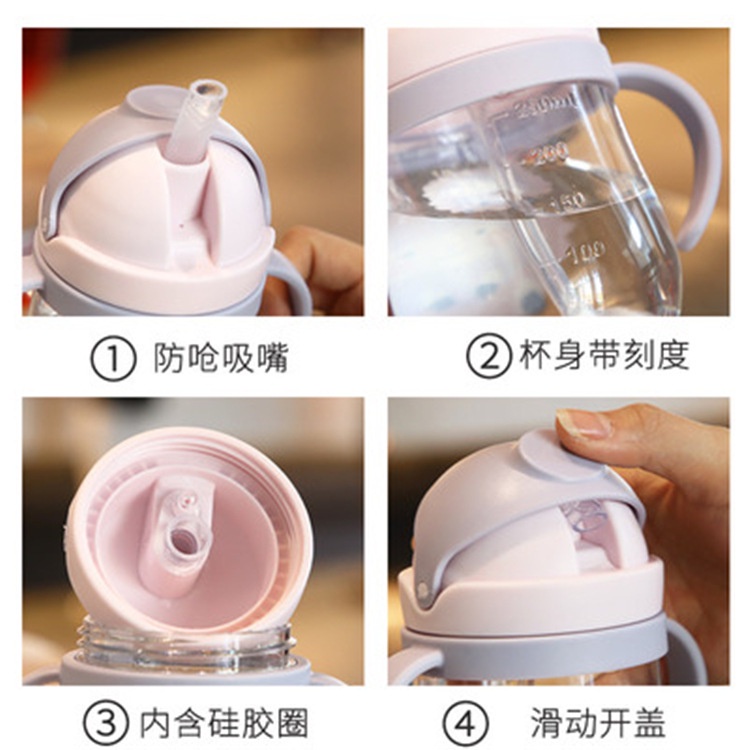 240ml
200
150
100

① 防呛吸嘴

② 杯身带刻度

③ 内含硅胶圈

④ 滑动开盖