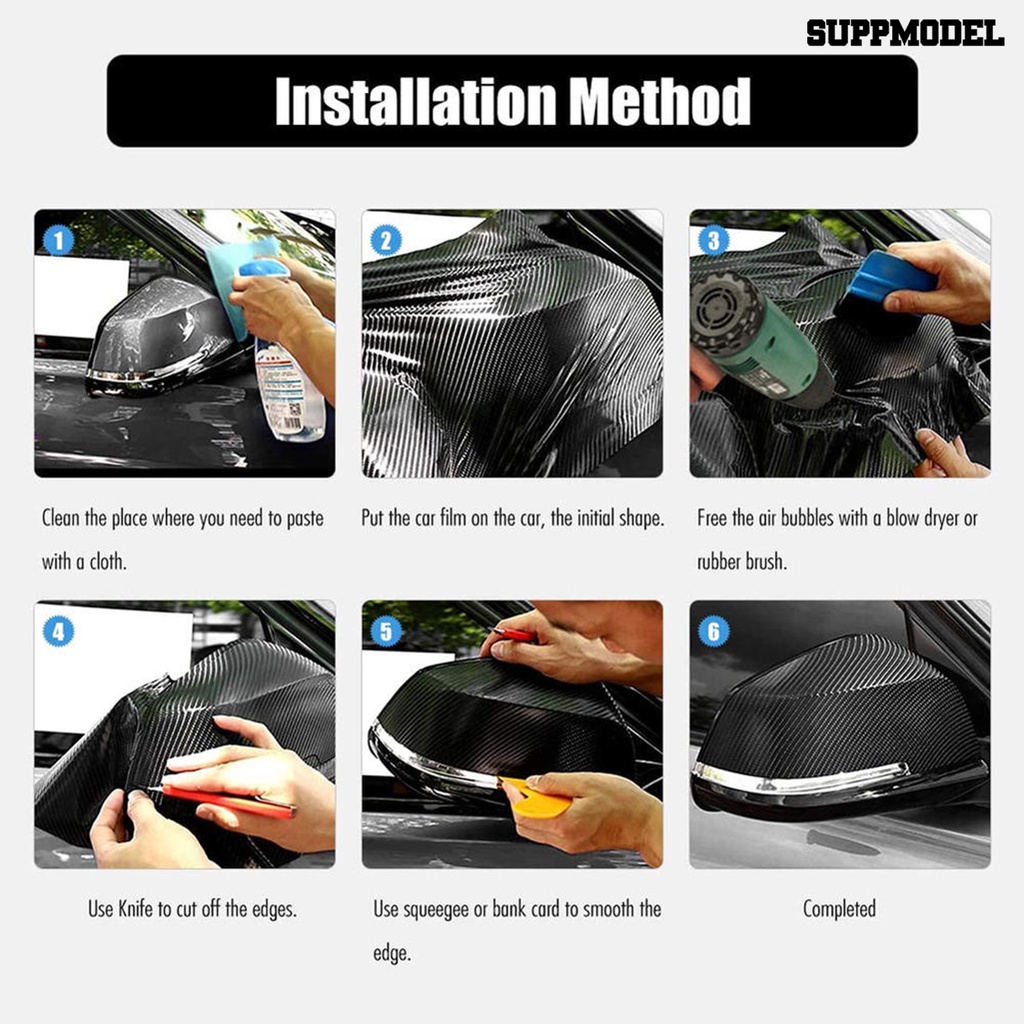 SUPPMODEL

Installation Method

1

Clean the place where you need to paste with a cloth.

2

Put the car film on the car, the initial shape.

3

Free the air bubbles with a blow dryer or rubber brush.

4

Use Knife to cut off the edges.

5

Use squeegee or bank card to smooth the edge.

6

Completed