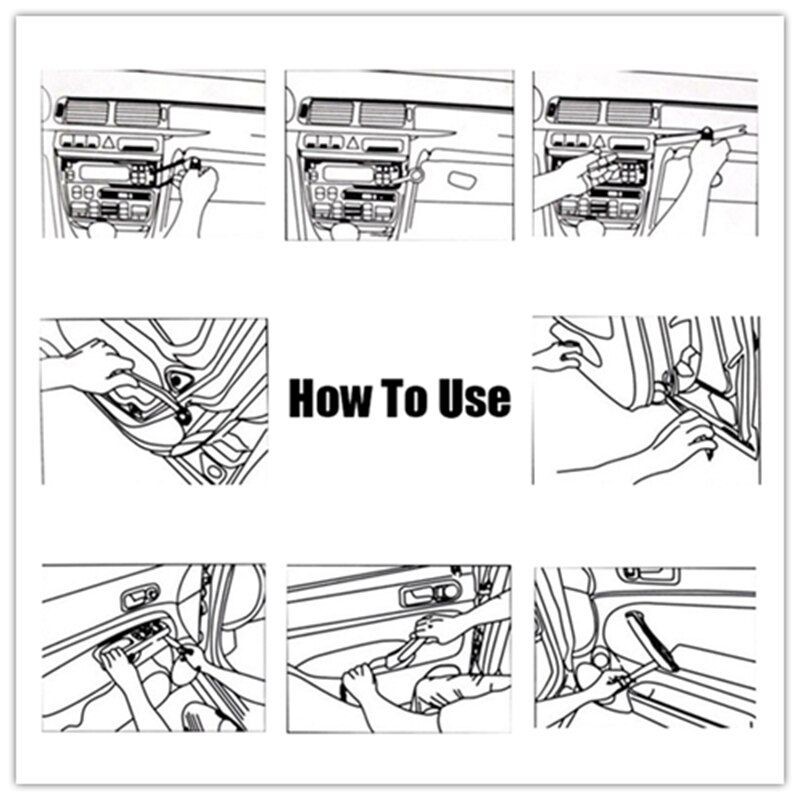 How To Use