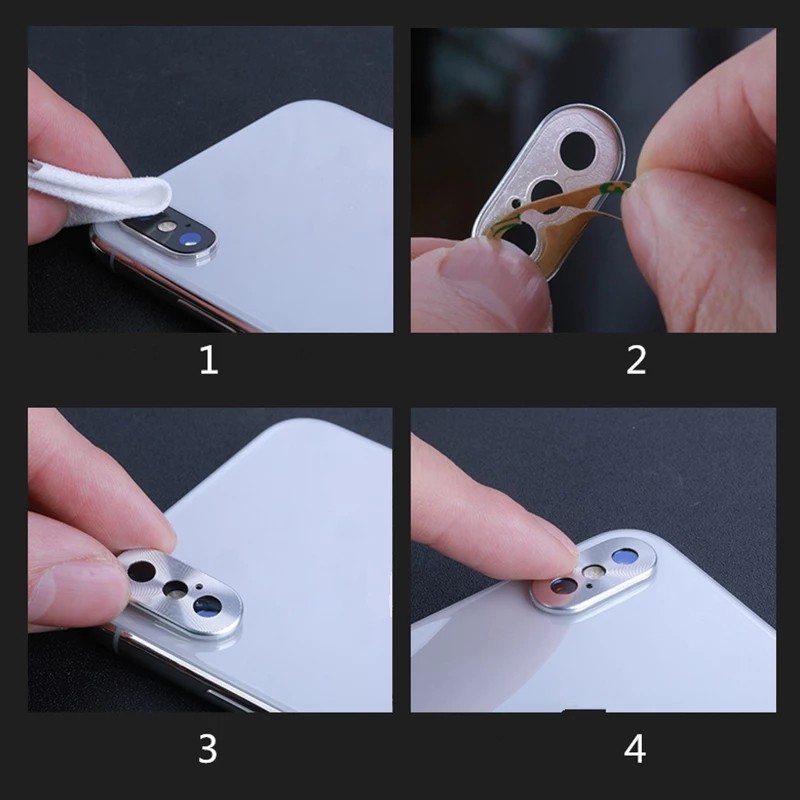 1

2

3

4