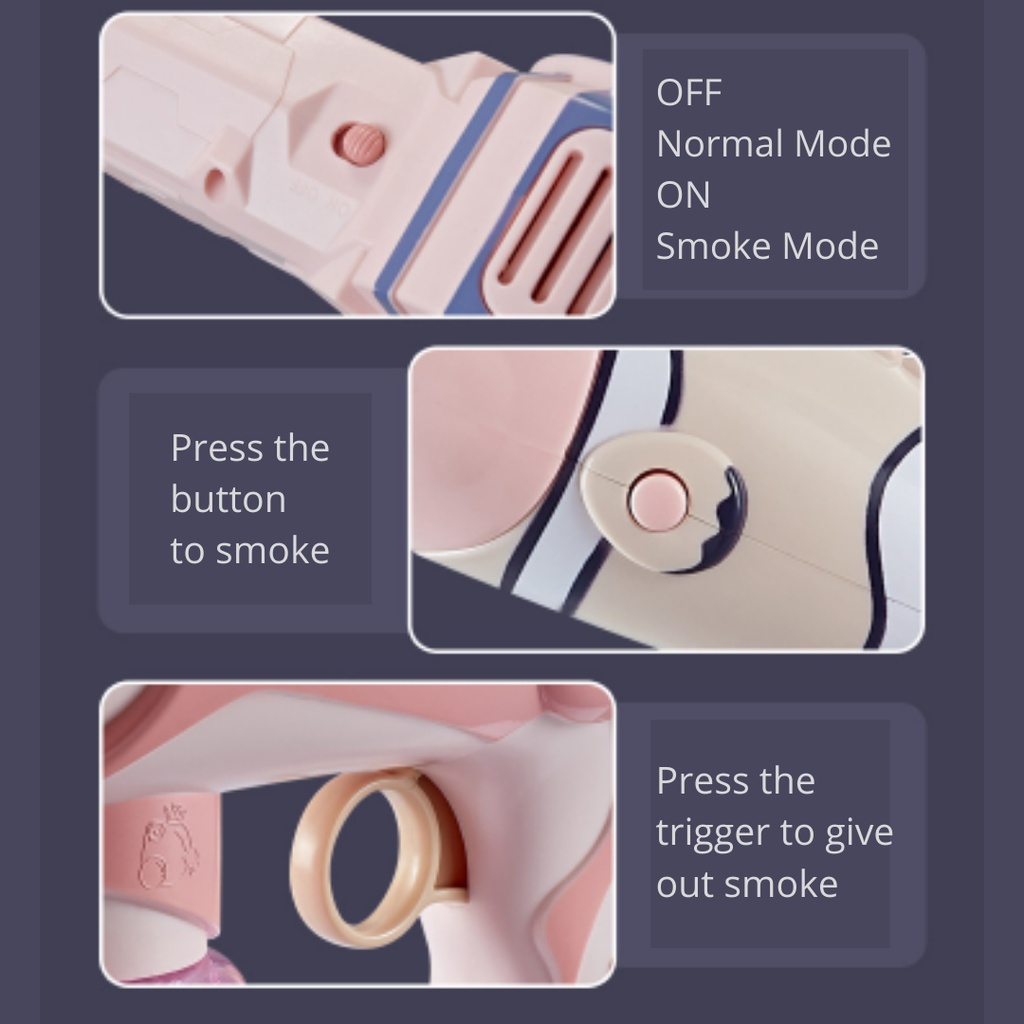 OFF
Normal Mode
ON
Smoke Mode

Press the button to smoke

Press the trigger to give out smoke