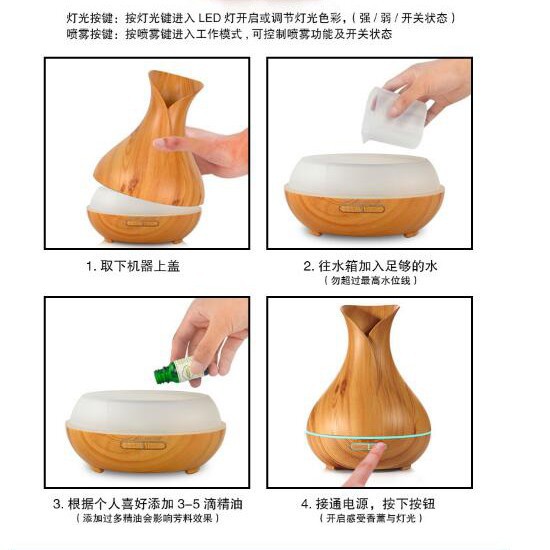 灯光按键：按灯光键进入 LED 灯开启或调节灯光色彩，( 强 / 弱 / 开关状态 )
喷雾按键：按喷雾键进入工作模式，可控制喷雾功能及开关状态

1. 取下机器上盖

2. 往水箱加入足够的水
( 勿超过最高水位线 )

3. 根据个人喜好添加 3-5 滴精油
( 添加过多精油会影响芳料效果 )

4. 接通电源，按下按钮
( 开启感受香薰与灯光 )