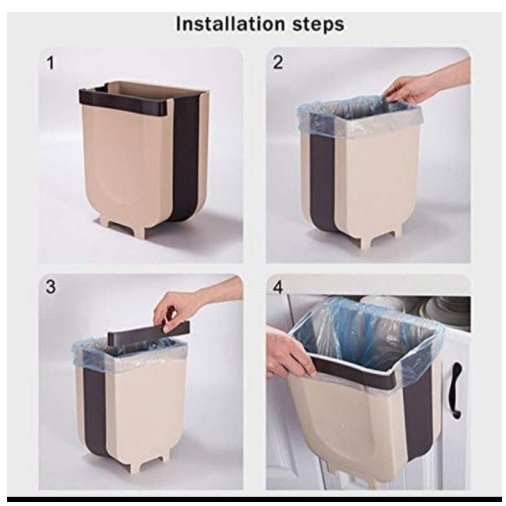 Installation steps

1

2

3

4