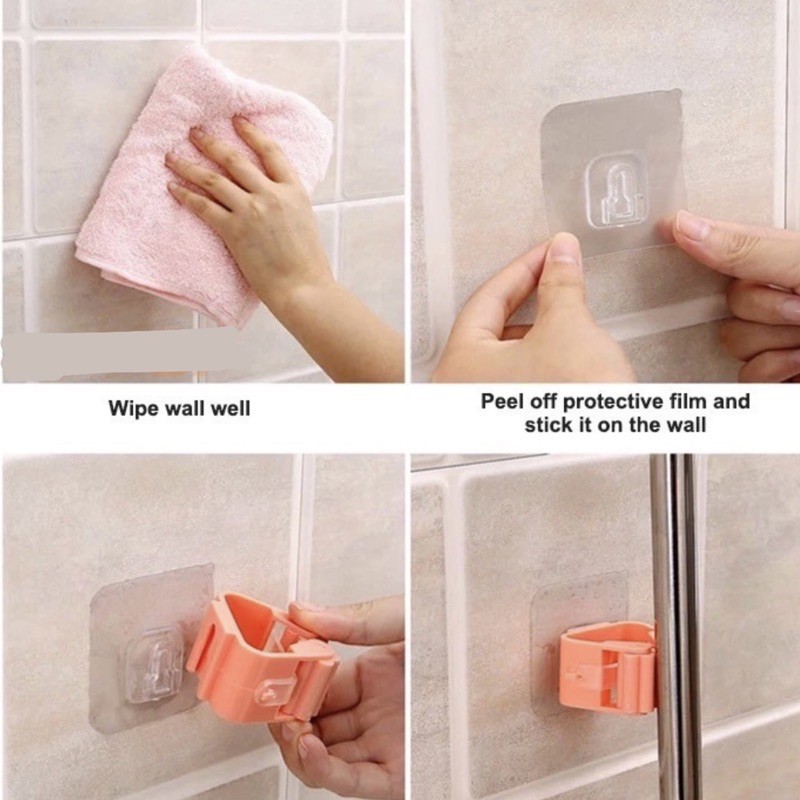 Wipe wall well

Peel off protective film and stick it on the wall