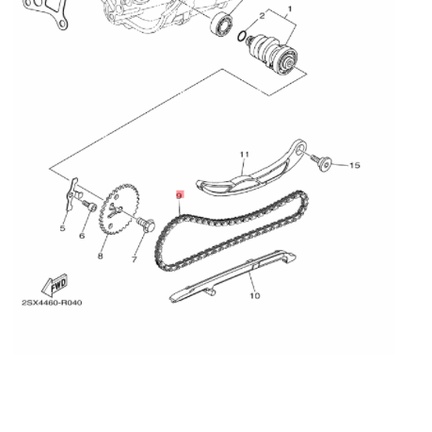 1
2
11
15
9
5
6
8
7
10
FWD
2SX4460-R040