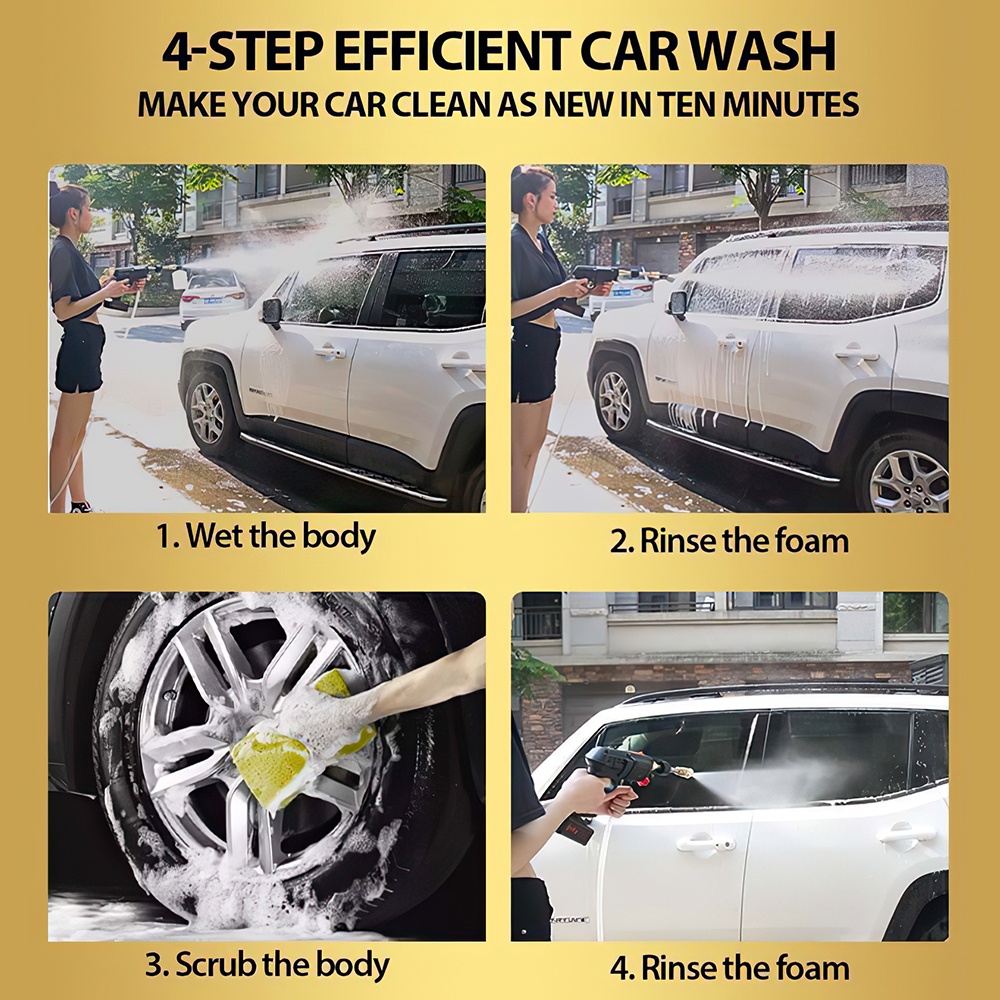 4-STEP EFFICIENT CAR WASH
MAKE YOUR CAR CLEAN AS NEW IN TEN MINUTES

1. Wet the body

2. Rinse the foam

3. Scrub the body

4. Rinse the foam