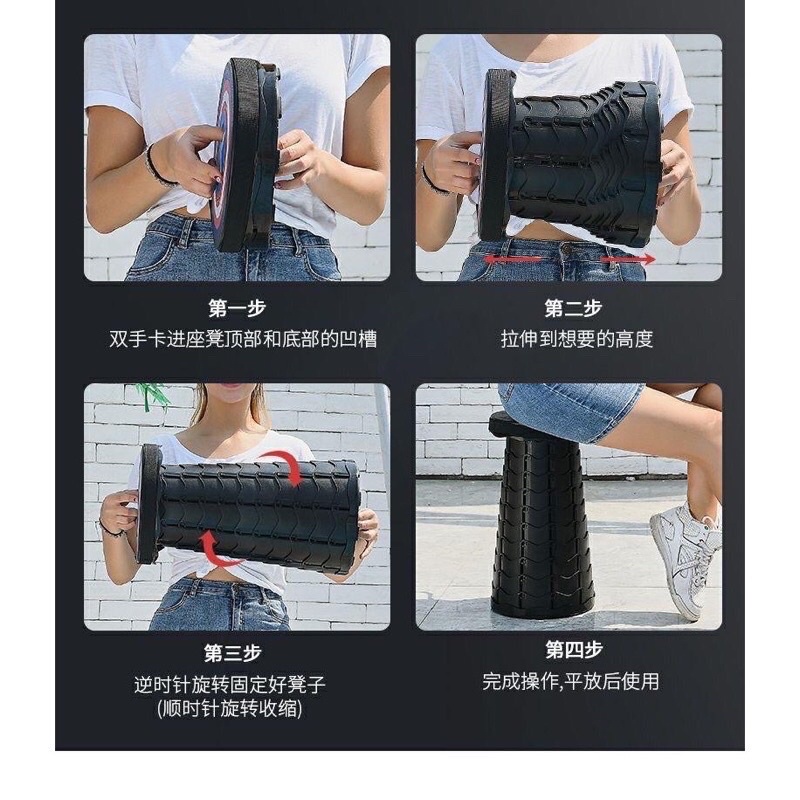 第一步
双手卡进座凳顶部和底部的凹槽

第二步
拉伸到想要的高度

第三步
逆时针旋转固定好凳子
(顺时针旋转收缩)

第四步
完成操作,平放后使用