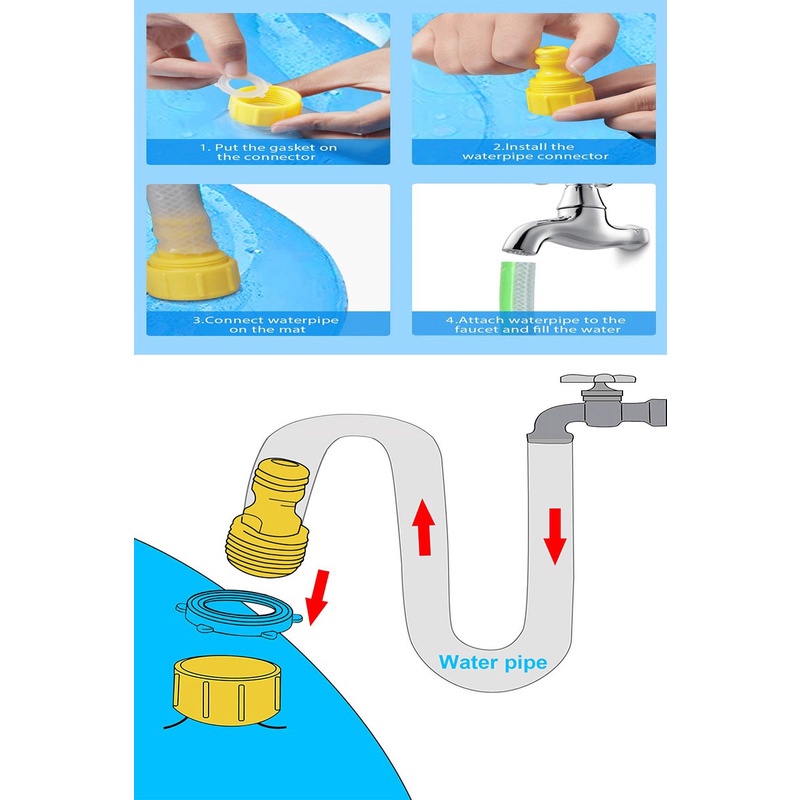 1. Put the gasket on the connector

2.Install the waterpipe connector

3.Connect waterpipe on the mat

4.Attach waterpipe to the faucet and fill the water

Water pipe