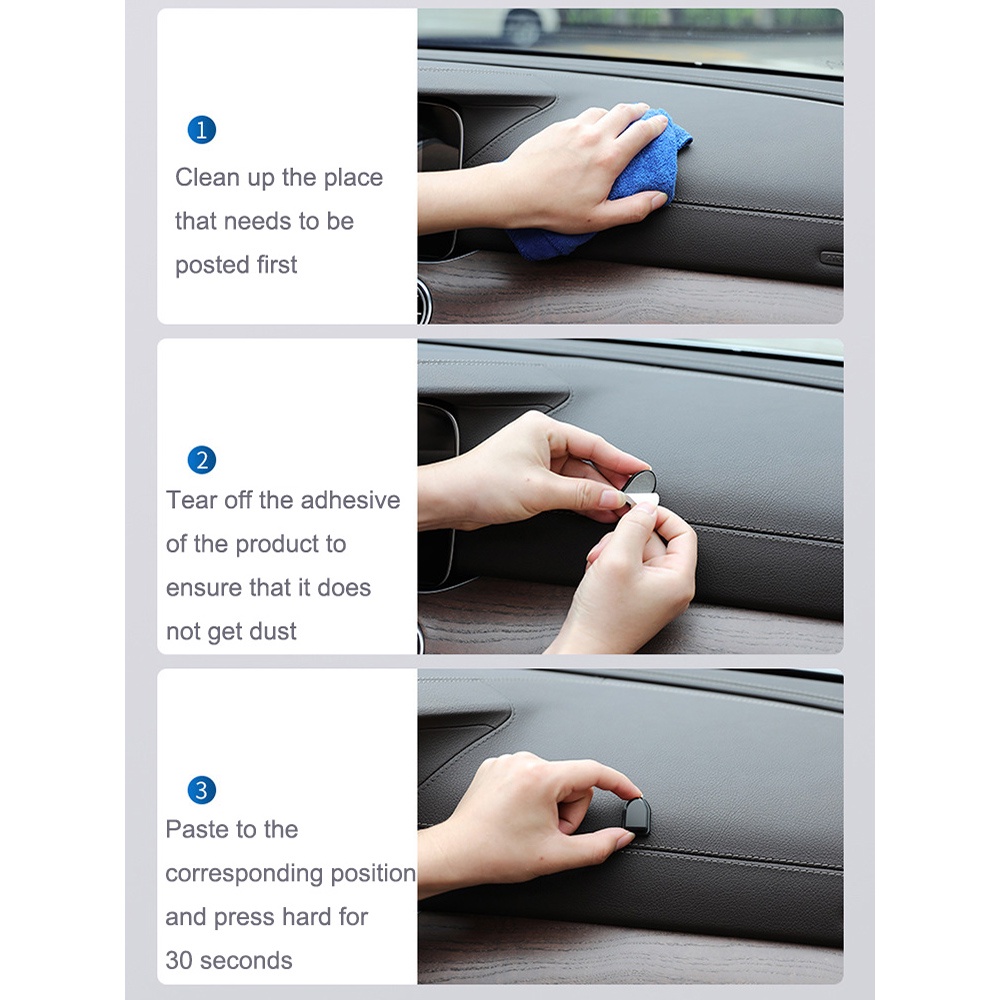 1

Clean up the place that needs to be posted first

2

Tear off the adhesive of the product to ensure that it does not get dust

3

Paste to the corresponding position and press hard for 30 seconds