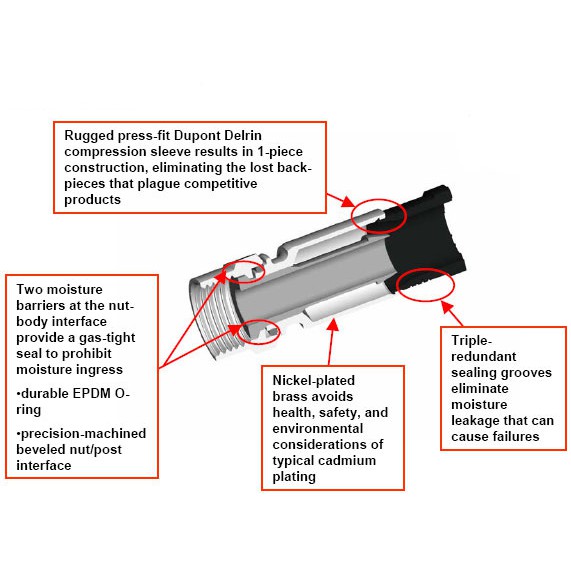 Rugged press-fit Dupont Delrin compression sleeve results in 1-piece construction, eliminating the lost back-pieces that plague competitive products

Two moisture barriers at the nut-body interface provide a gas-tight seal to prohibit moisture ingress

•durable EPDM O-ring

•precision-machined beveled nut/post interface

Nickel-plated brass avoids health, safety, and environmental considerations of typical cadmium plating

Triple-redundant sealing grooves eliminate moisture leakage that can cause failures