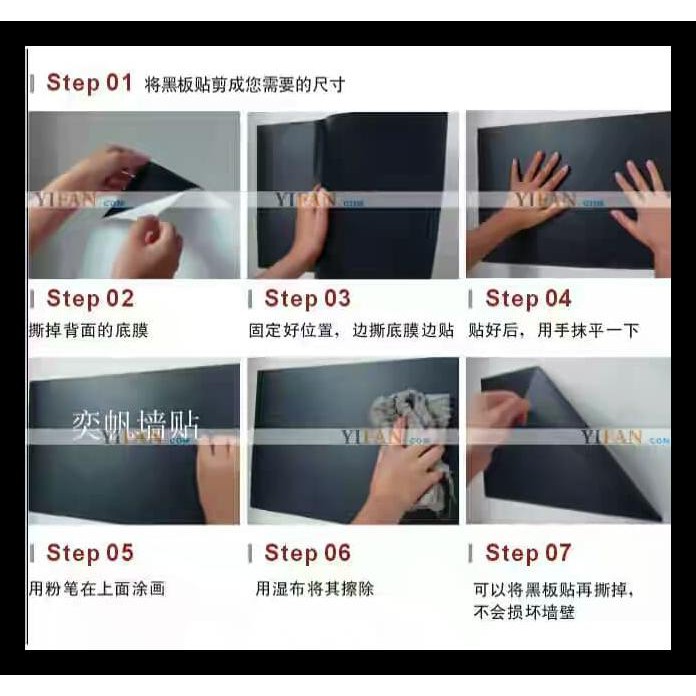 Step 01 将黑板贴剪成您需要的尺寸

YIFAN.COM

YIFAN.COM

YIFAN.COM

Step 02
撕掉背面的底膜

Step 03
固定好位置，边撕底膜边贴

Step 04
贴好后，用手抹平一下

奕帆墙贴
YIFAN.COM

YIFAN.COM

YIFAN.COM

Step 05
用粉笔在上面涂画

Step 06
用湿布将其擦除

Step 07
可以将黑板贴再撕掉，不会损坏墙壁