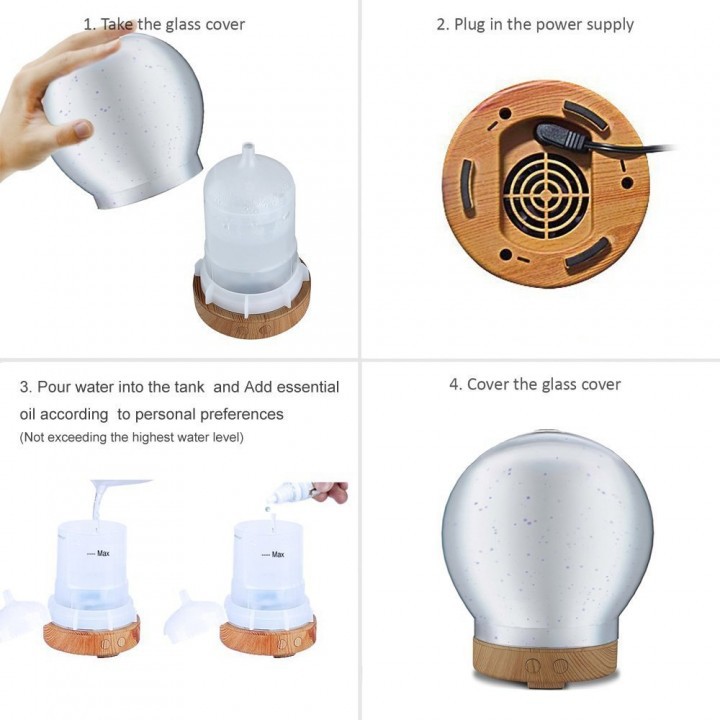 1. Take the glass cover

2. Plug in the power supply

3. Pour water into the tank and Add essential oil according to personal preferences
(Not exceeding the highest water level)

Max

Max

4. Cover the glass cover