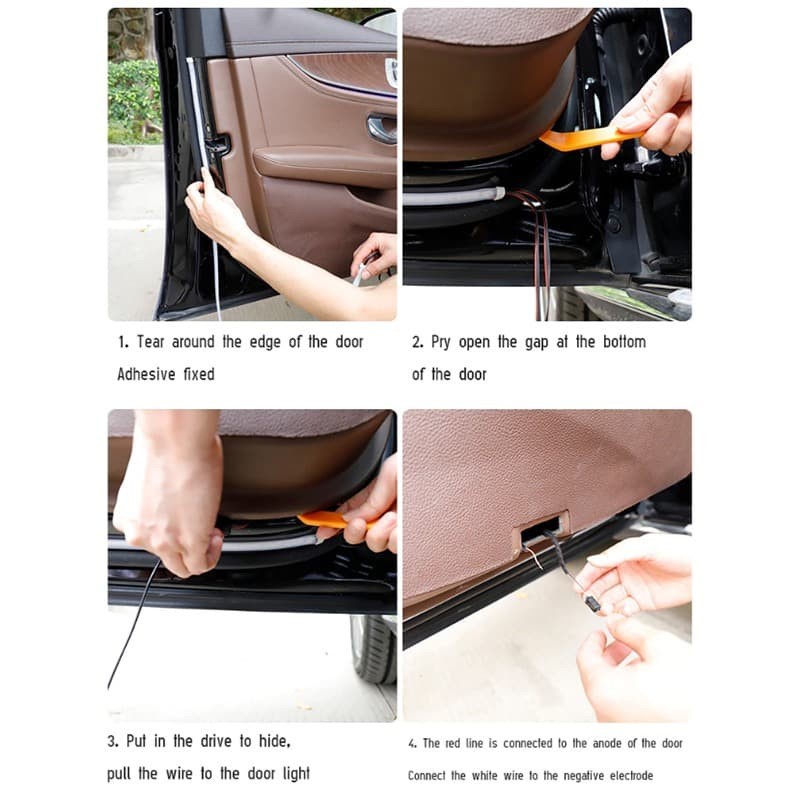 1. Tear around the edge of the door
Adhesive fixed

2. Pry open the gap at the bottom of the door

3. Put in the drive to hide, pull the wire to the door light

4. The red line is connected to the anode of the door
Connect the white wire to the negative electrode