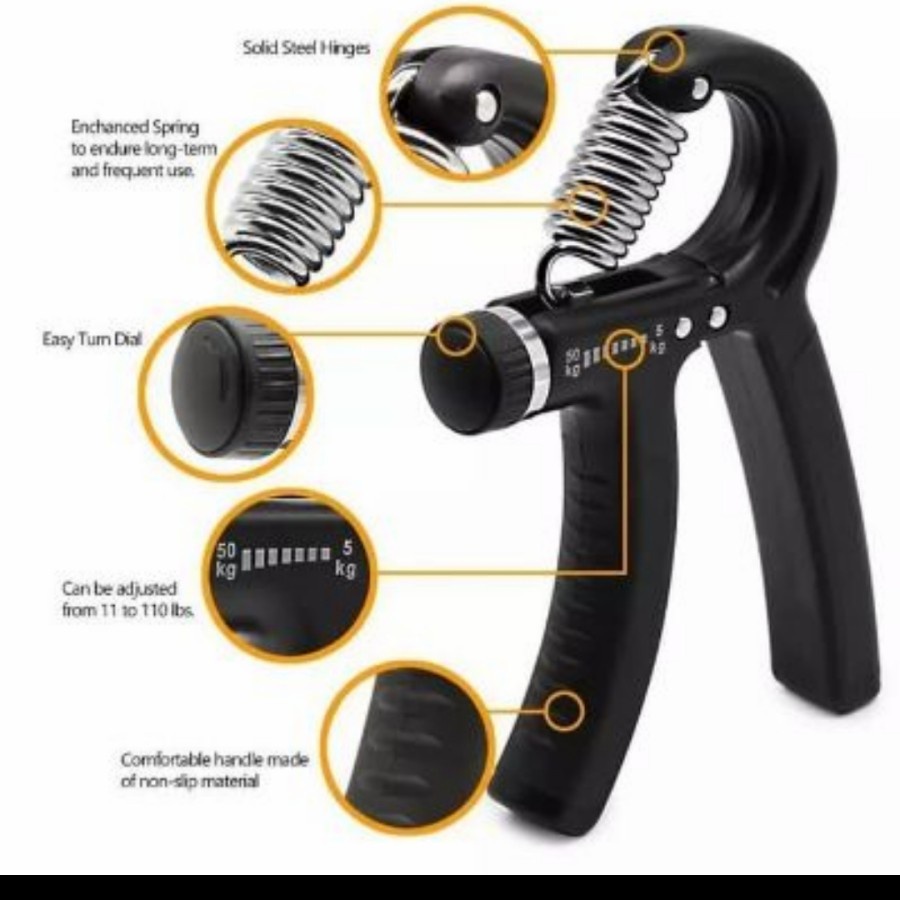 Solid Steel Hinges

Enchanced Spring to endure long-term and frequent use.

Easy Turn Dial

50 kg 5 kg

50 kg 5 kg

Can be adjusted from 11 to 110 lbs.

Comfortable handle made of non-slip material