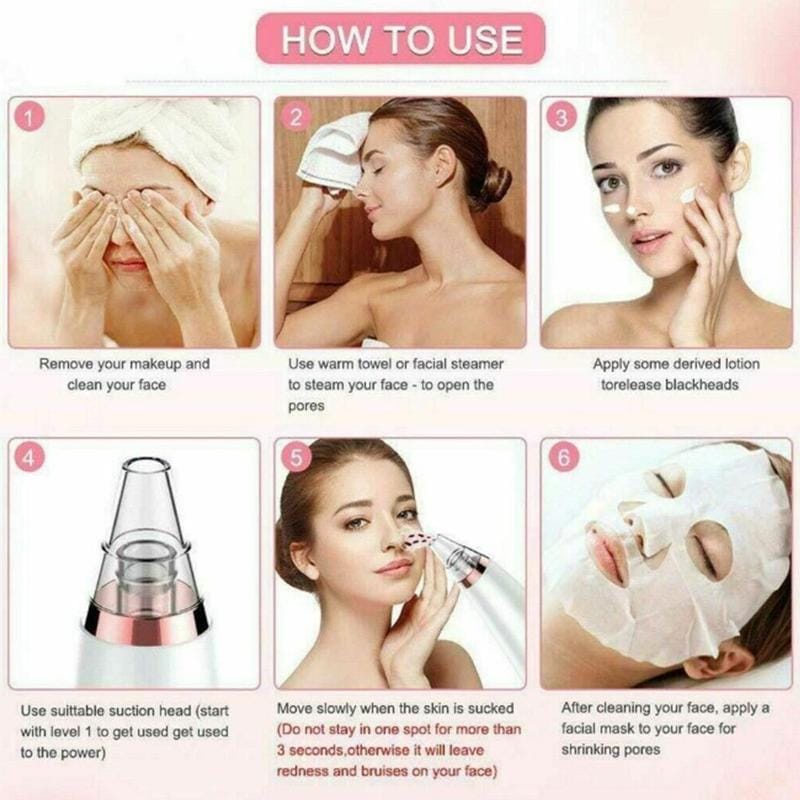 HOW TO USE

1

Remove your makeup and clean your face

2

Use warm towel or facial steamer to steam your face - to open the pores

3

Apply some derived lotion torelease blackheads

4

Use suittable suction head (start with level 1 to get used get used to the power)

5

Move slowly when the skin is sucked (Do not stay in one spot for more than 3 seconds,otherwise it will leave redness and bruises on your face)

6

After cleaning your face, apply a facial mask to your face for shrinking pores