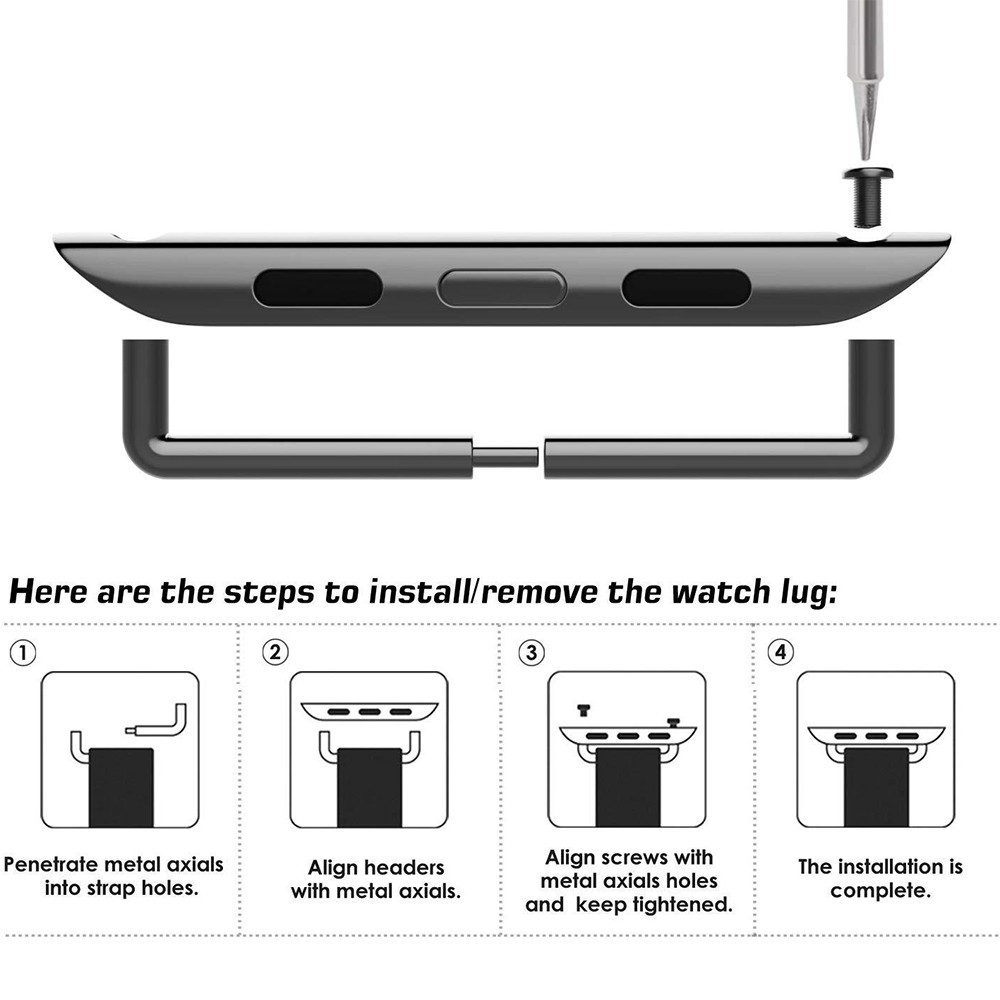 Here are the steps to install/remove the watch lug:

①

Penetrate metal axials into strap holes.

②

Align headers with metal axials.

③

Align screws with metal axials holes and keep tightened.

④

The installation is complete.