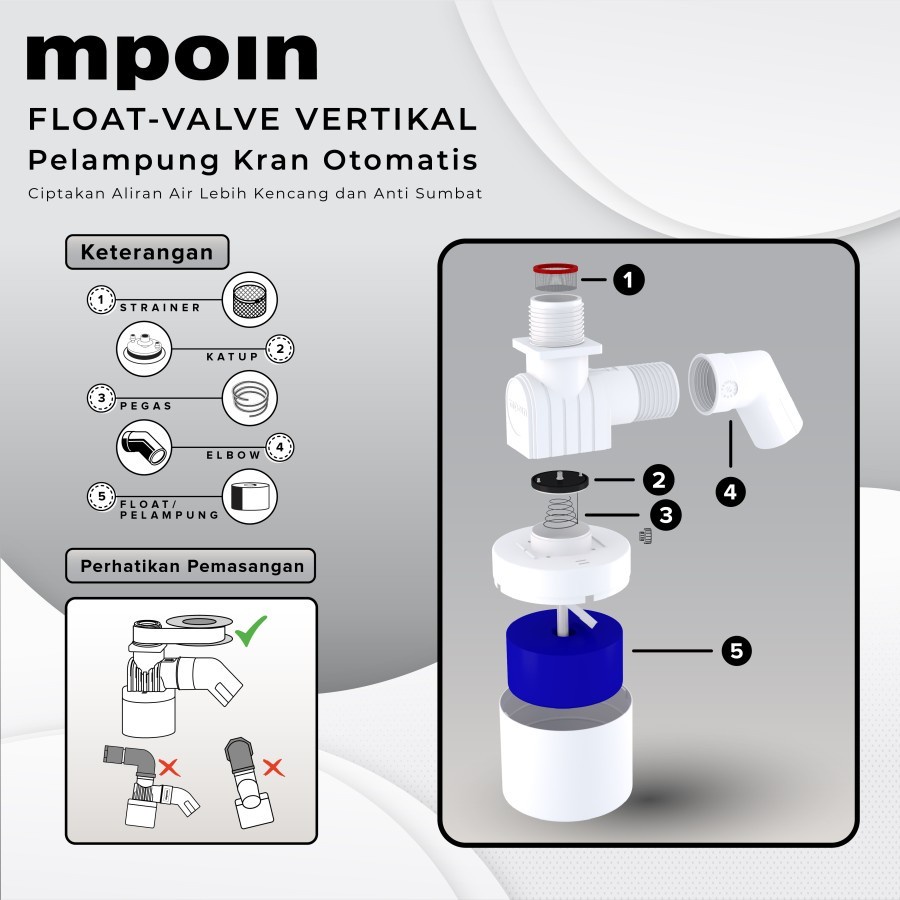 mpoin

FLOAT-VALVE VERTIKAL
Pelampung Kran Otomatis
Ciptakan Aliran Air Lebih Kencang dan Anti Sumbat

Keterangan

1 STRAINER
KATUP 2
3 PEGAS
ELBOW 4
5 FLOAT/ PELAMPUNG

Perhatikan Pemasangan

1
2
3
4
5