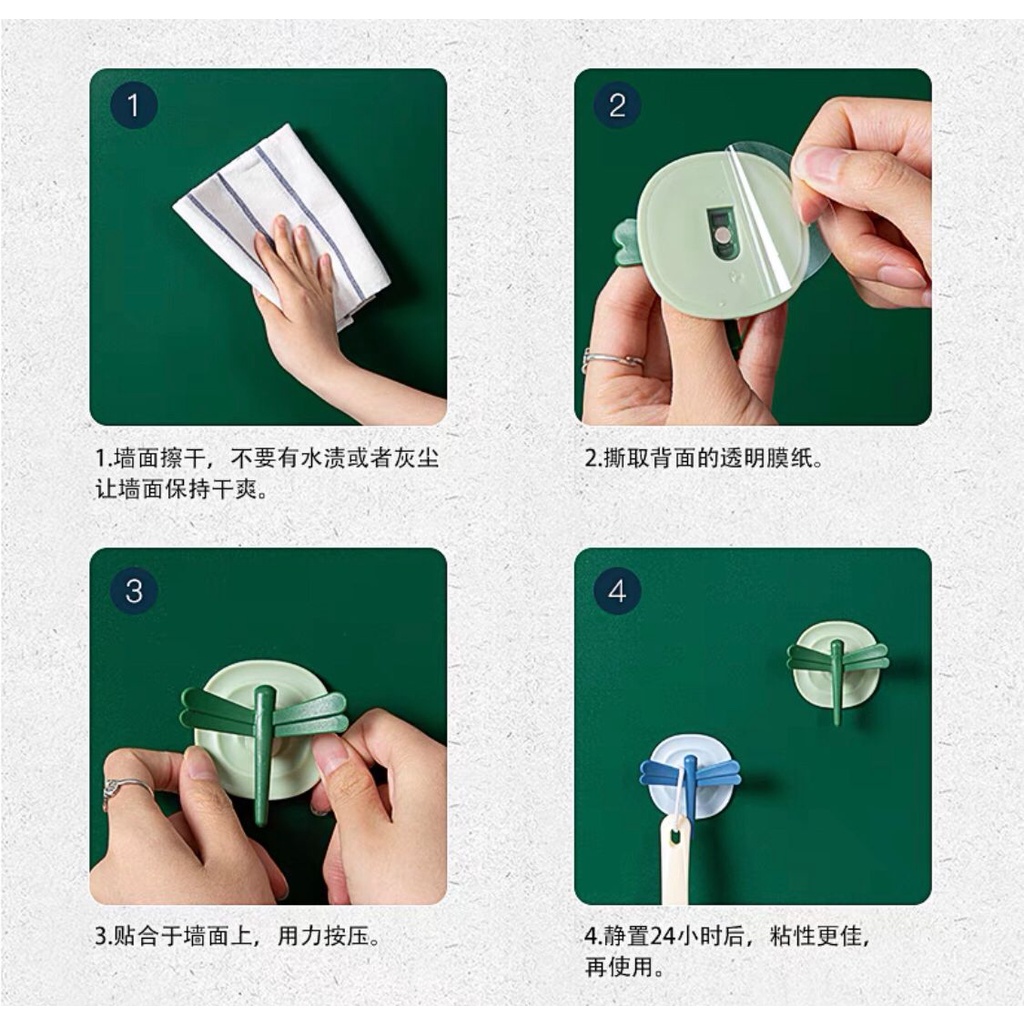 1

1.墙面擦干，不要有水渍或者灰尘让墙面保持干爽。

2

2.撕取背面的透明膜纸。

3

3.贴合于墙面上，用力按压。

4

4.静置24小时后，粘性更佳，再使用。