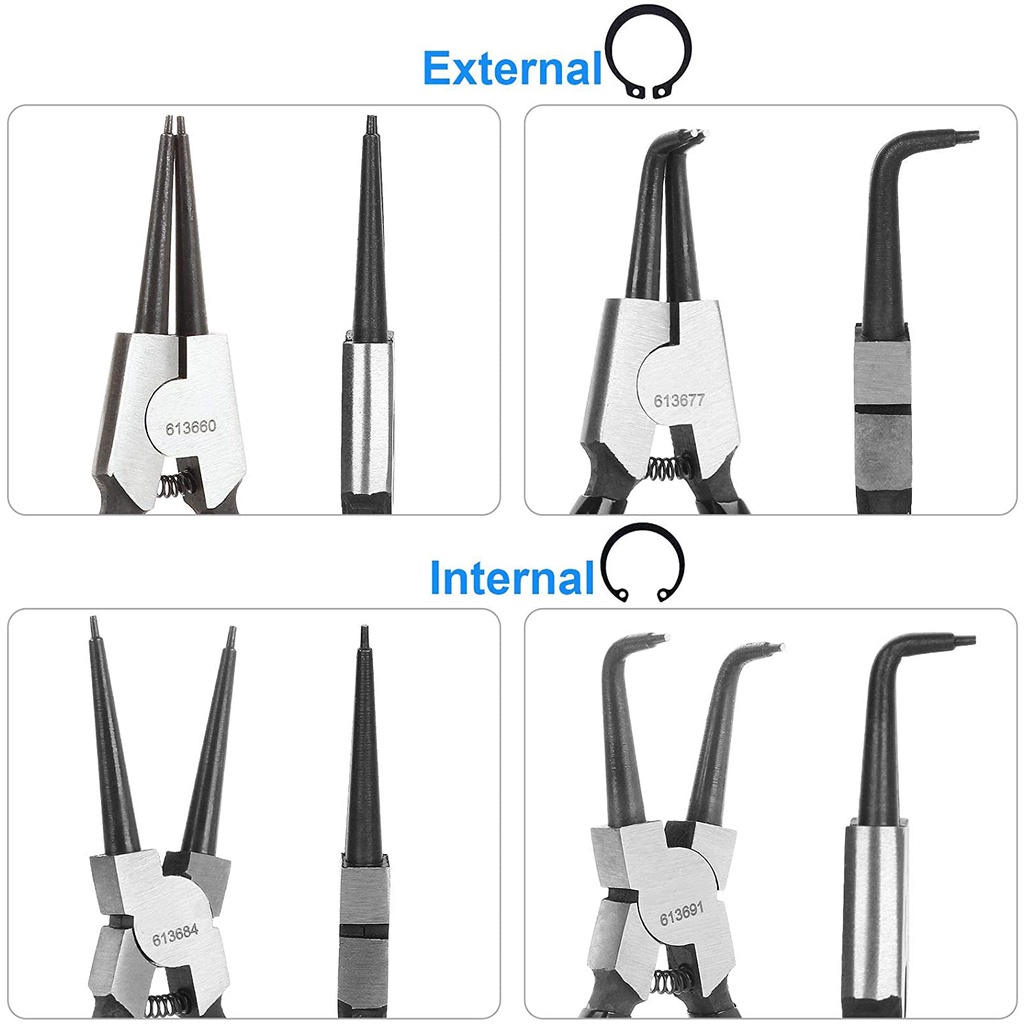 External

613660

613677

Internal

613684

613691