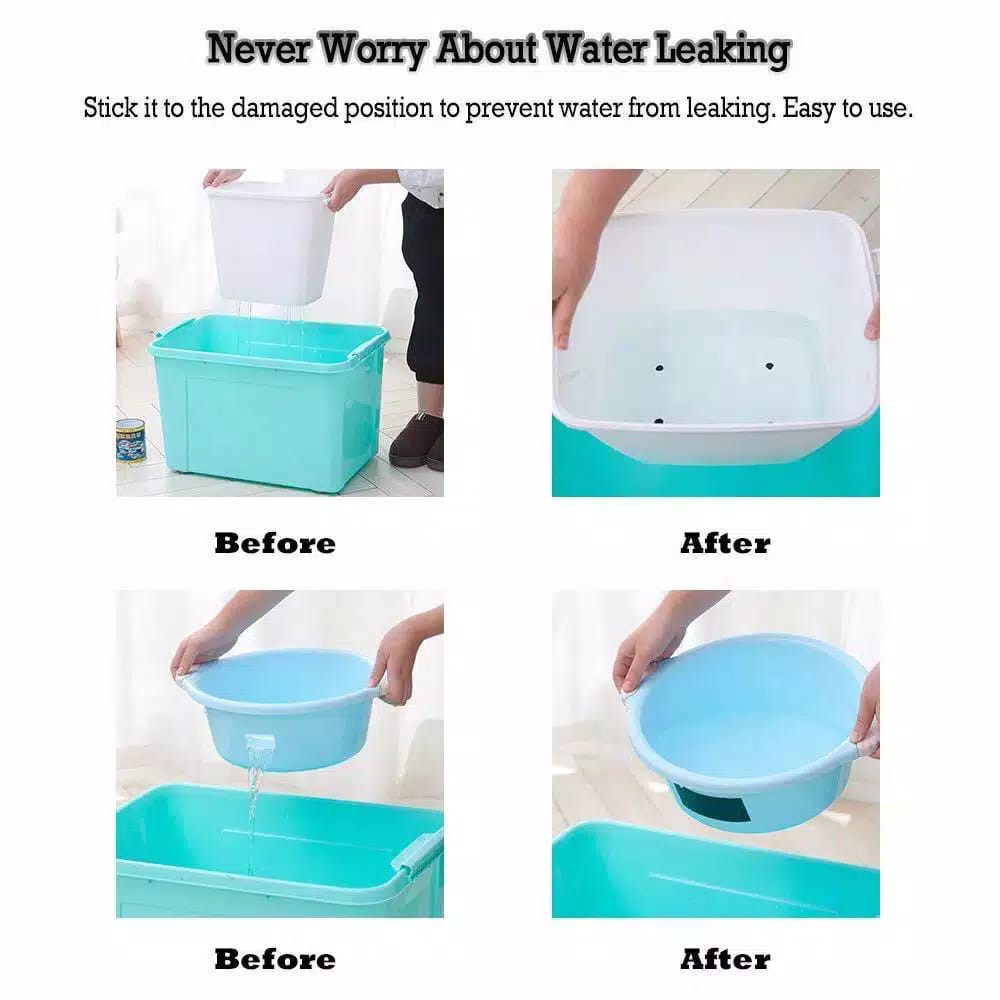 Never Worry About Water Leaking

Stick it to the damaged position to prevent water from leaking. Easy to use.

Before

After

Before

After