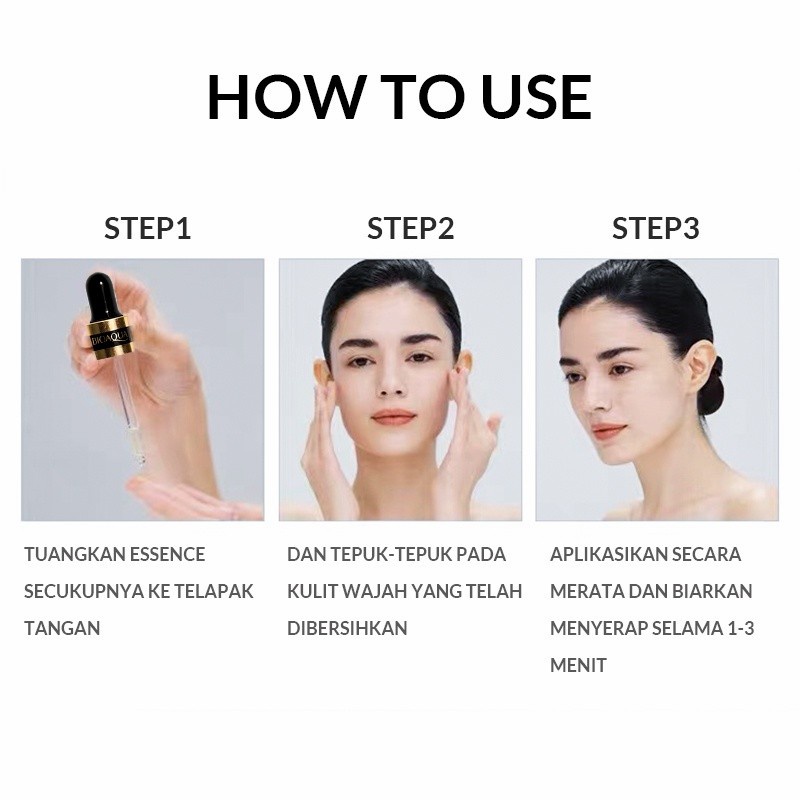 HOW TO USE

STEP1

BIOAQUA

TUANGKAN ESSENCE SECUKUPNYA KE TELAPAK TANGAN

STEP2

DAN TEPUK-TEPUK PADA KULIT WAJAH YANG TELAH DIBERSIHKAN

STEP3

APLIKASIKAN SECARA MERATA DAN BIARKAN MENYERAP SELAMA 1-3 MENIT