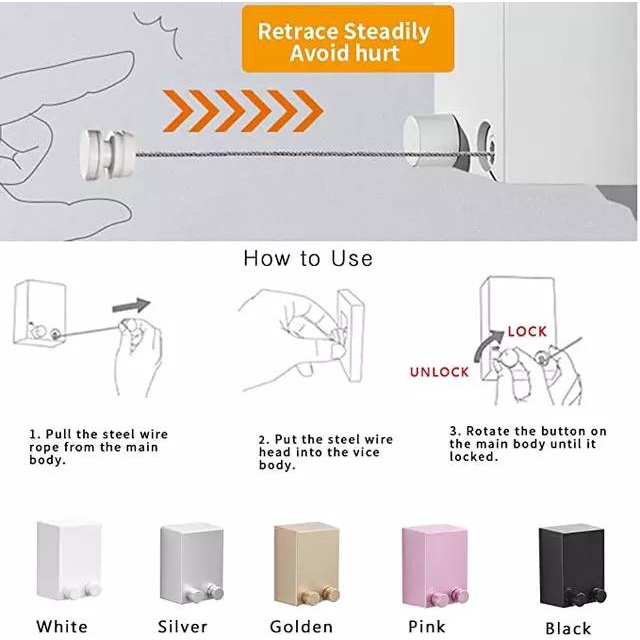 Retrace Steadily
Avoid hurt

How to Use

LOCK

UNLOCK

1. Pull the steel wire rope from the main body.

2. Put the steel wire head into the vice body.

3. Rotate the button on the main body until it locked.

White

Silver

Golden

Pink

Black