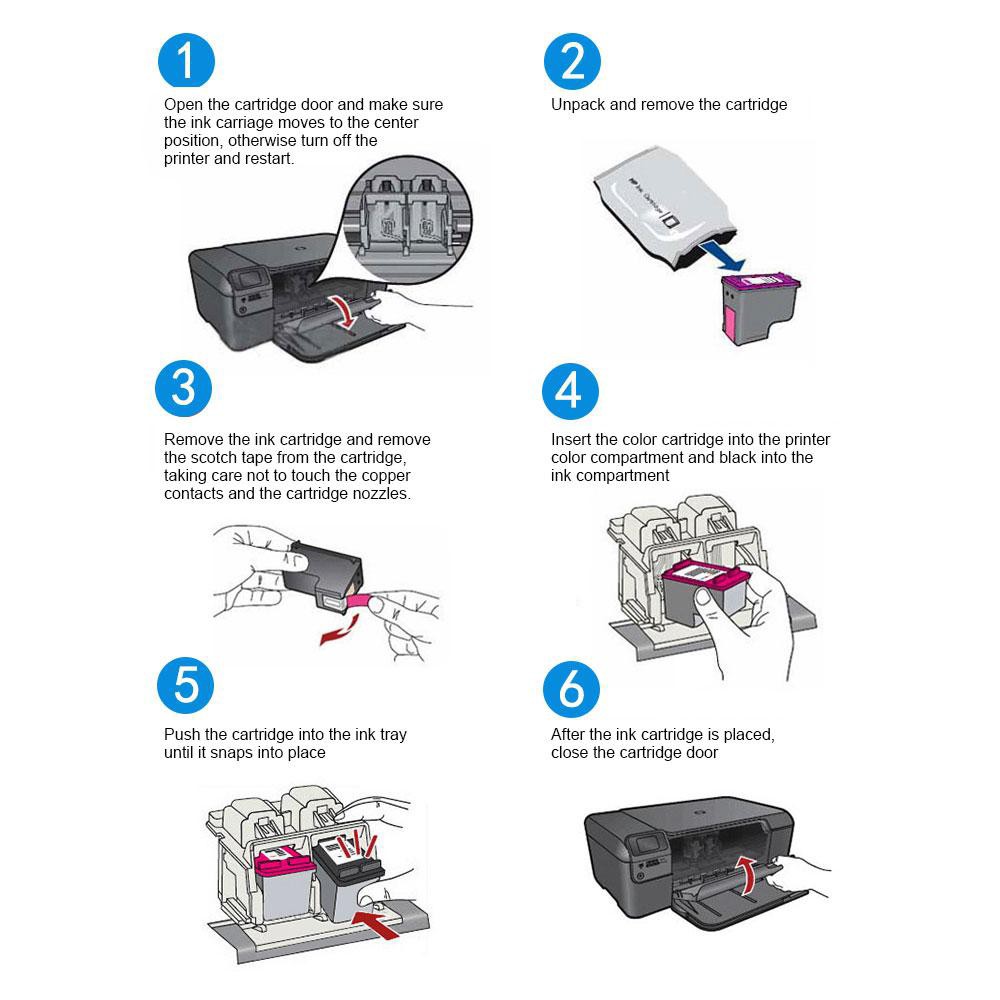 1

Open the cartridge door and make sure the ink carriage moves to the center position, otherwise turn off the printer and restart.

2

Unpack and remove the cartridge

3

Remove the ink cartridge and remove the scotch tape from the cartridge, taking care not to touch the copper contacts and the cartridge nozzles.

4

Insert the color cartridge into the printer color compartment and black into the ink compartment

5

Push the cartridge into the ink tray until it snaps into place

6

After the ink cartridge is placed, close the cartridge door