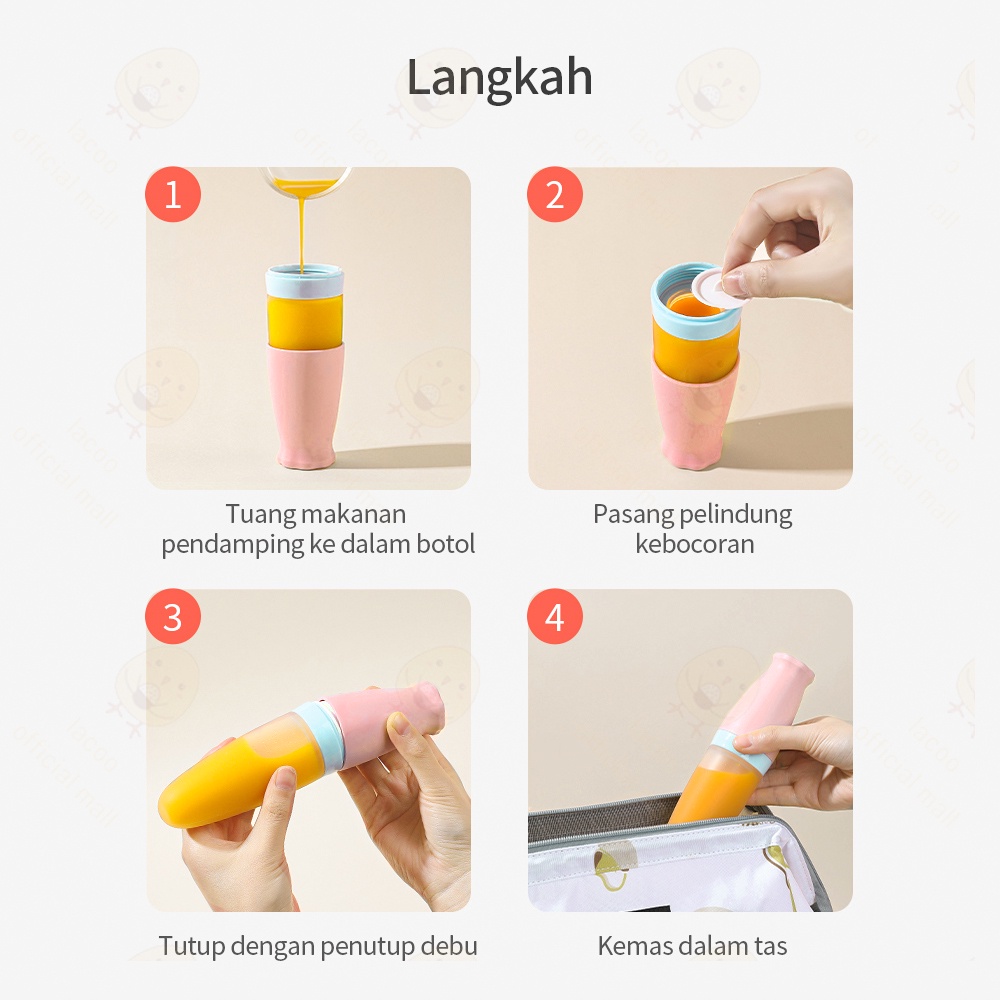 Langkah

1

Tuang makanan pendamping ke dalam botol

2

Pasang pelindung kebocoran

3

Tutup dengan penutup debu

4

Kemas dalam tas