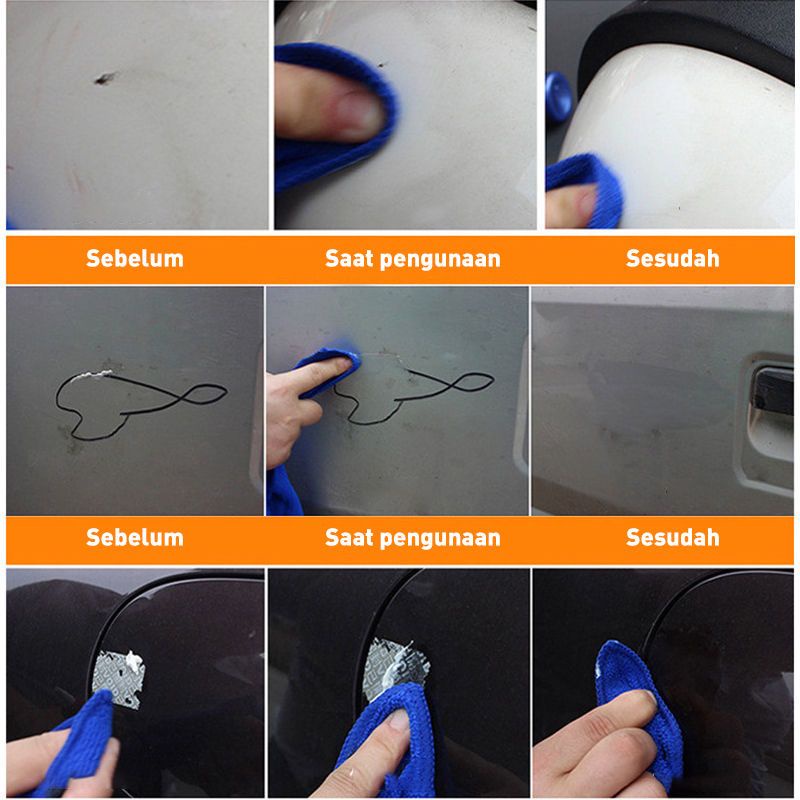 Sebelum

Saat pengunaan

Sesudah

Sebelum

Saat pengunaan

Sesudah