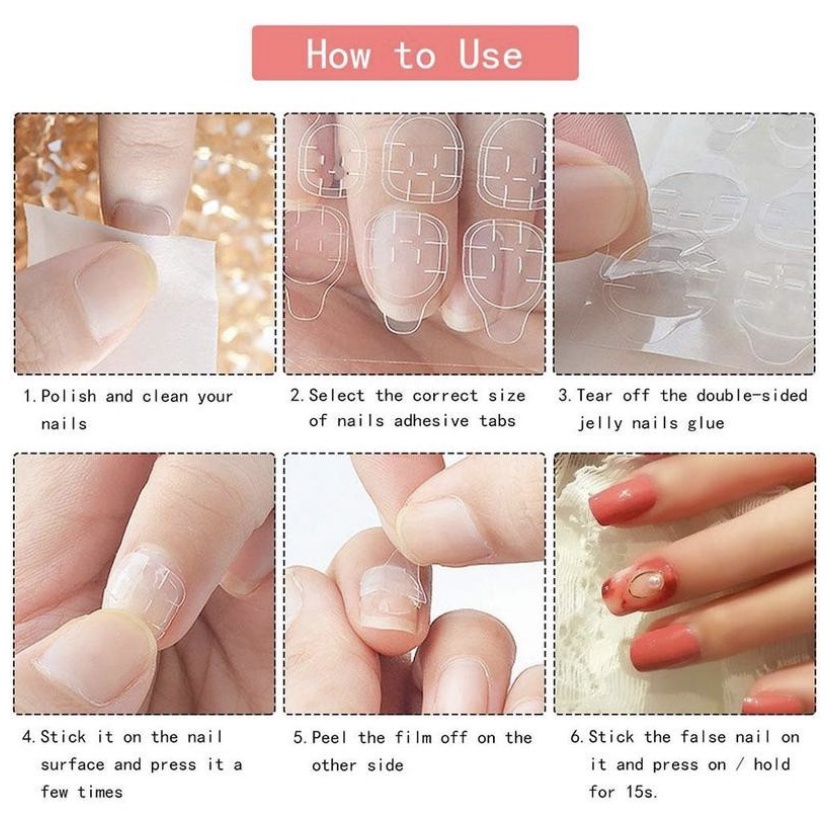 How to Use

1. Polish and clean your nails

2. Select the correct size of nails adhesive tabs

3. Tear off the double-sided jelly nails glue

4. Stick it on the nail surface and press it a few times

5. Peel the film off on the other side

6. Stick the false nail on it and press on / hold for 15s.