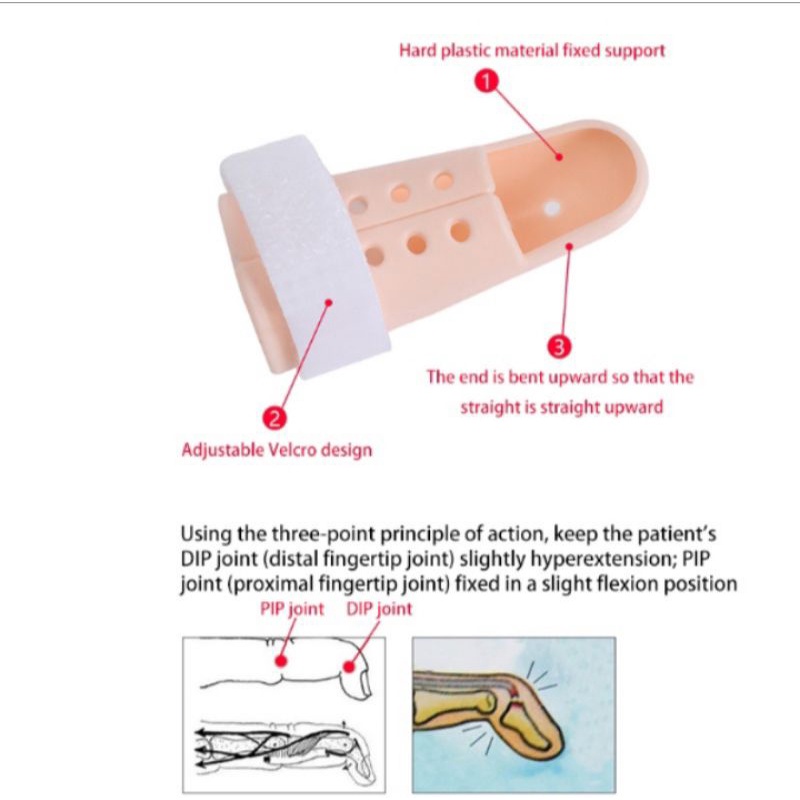 Hard plastic material fixed support

1

3

The end is bent upward so that the straight is straight upward

2

Adjustable Velcro design

Using the three-point principle of action, keep the patient's DIP joint (distal fingertip joint) slightly hyperextension; PIP joint (proximal fingertip joint) fixed in a slight flexion position

PIP joint DIP joint