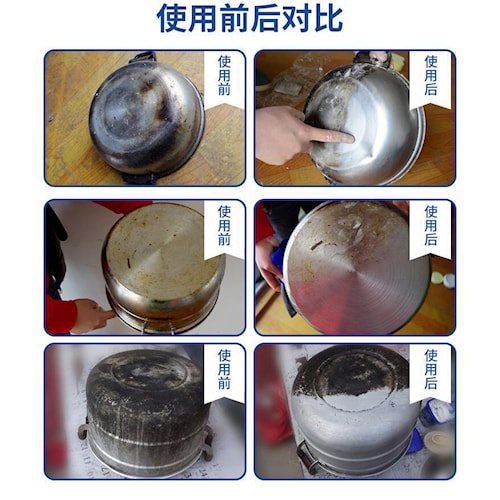 使用前后对比

使用前

使用后

使用前

使用后

使用前

使用后