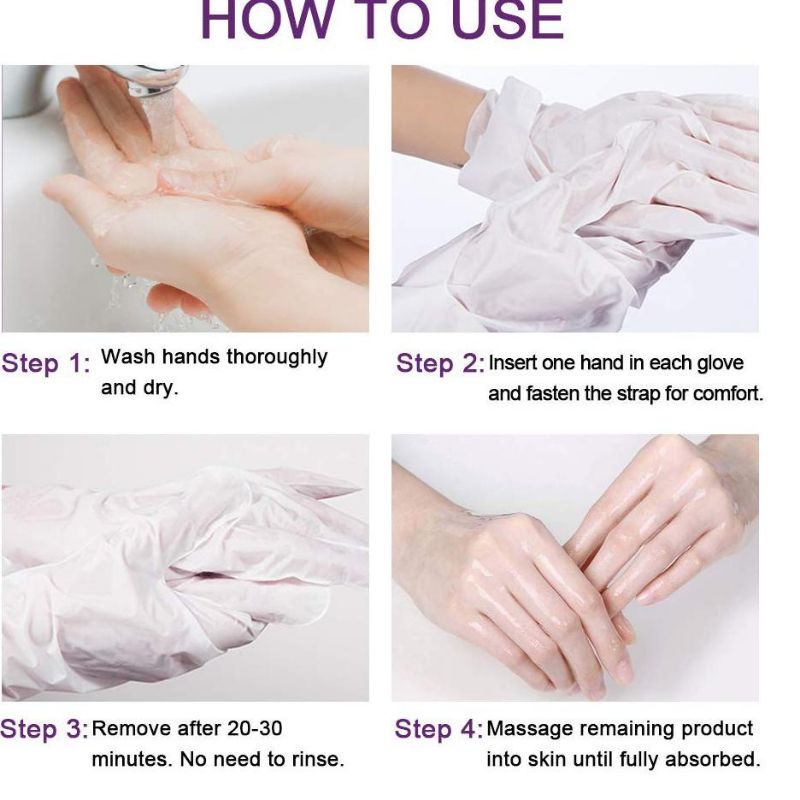 HOW TO USE

Step 1: Wash hands thoroughly and dry.

Step 2: Insert one hand in each glove and fasten the strap for comfort.

Step 3: Remove after 20-30 minutes. No need to rinse.

Step 4: Massage remaining product into skin until fully absorbed.