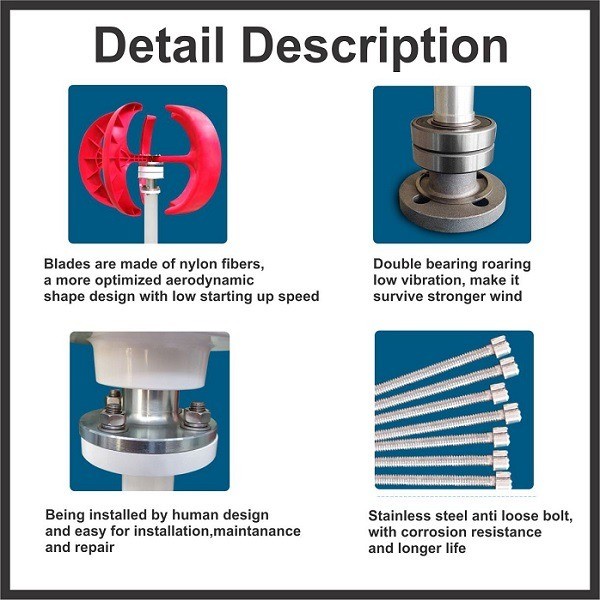 Detail Description

Blades are made of nylon fibers, a more optimized aerodynamic shape design with low starting up speed

Double bearing roaring low vibration, make it survive stronger wind

Being installed by human design and easy for installation,maintanance and repair

Stainless steel anti loose bolt, with corrosion resistance and longer life