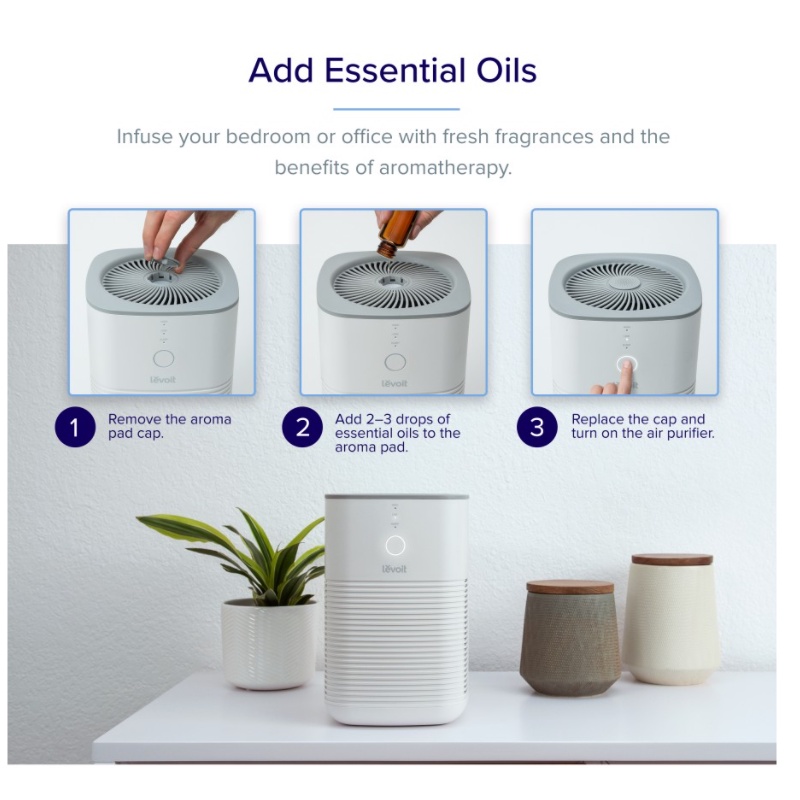 Add Essential Oils

Infuse your bedroom or office with fresh fragrances and the benefits of aromatherapy.

levoit

levoit

1 Remove the aroma pad cap.

2 Add 2–3 drops of essential oils to the aroma pad.

3 Replace the cap and turn on the air purifier.

levoit