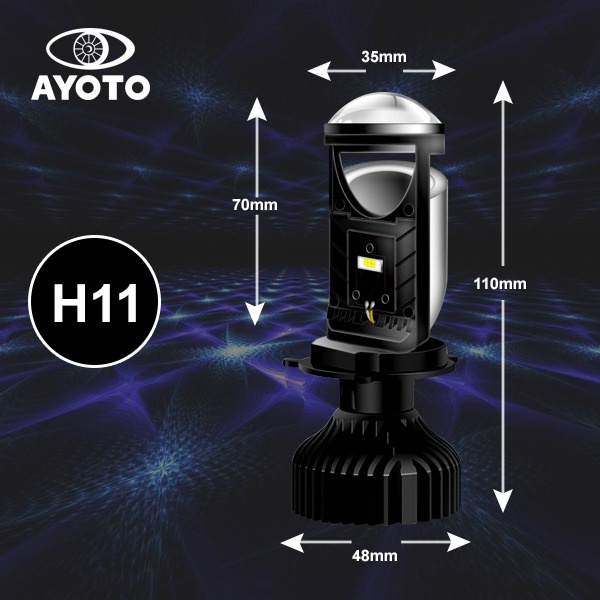 AYOTO

35mm

70mm

H11

110mm

48mm