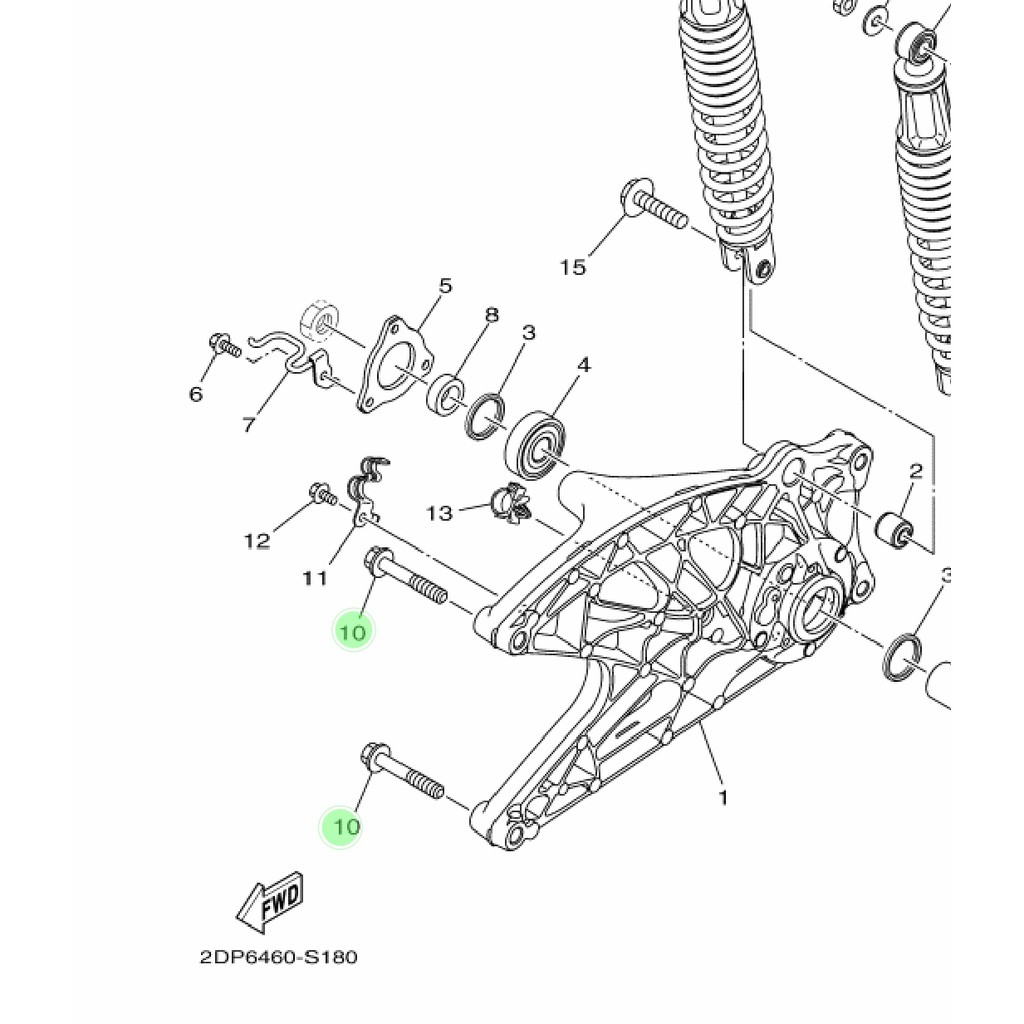 15
5
8
3
4
6
7
2
12
13
11
3
10
1
10
FWD
2DP6460-S180