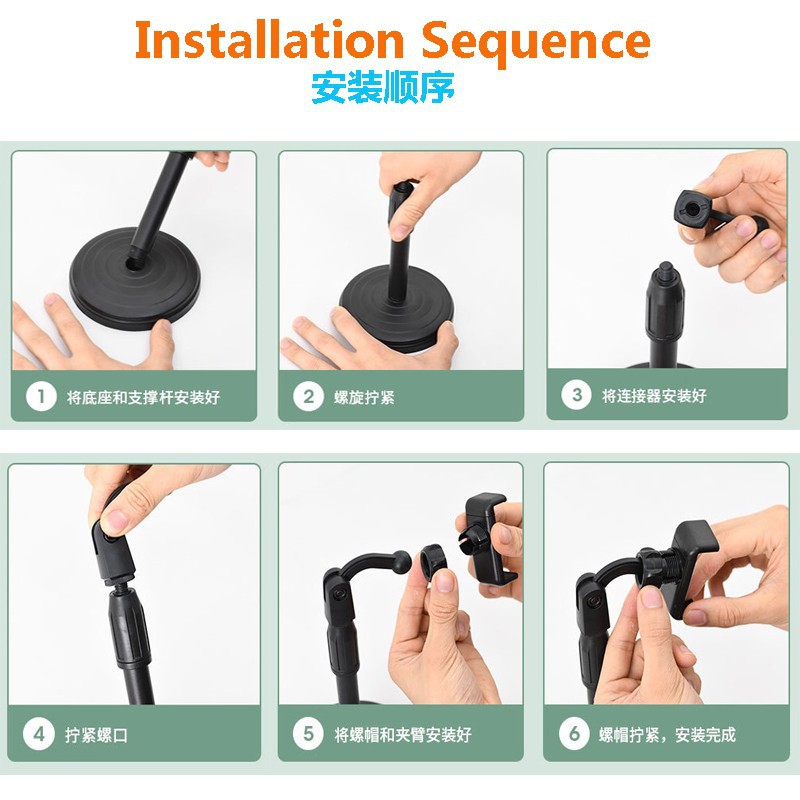 Installation Sequence
安装顺序

1 将底座和支撑杆安装好

2 螺旋拧紧

3 将连接器安装好

4 拧紧螺口

5 将螺帽和夹臂安装好

6 螺帽拧紧，安装完成