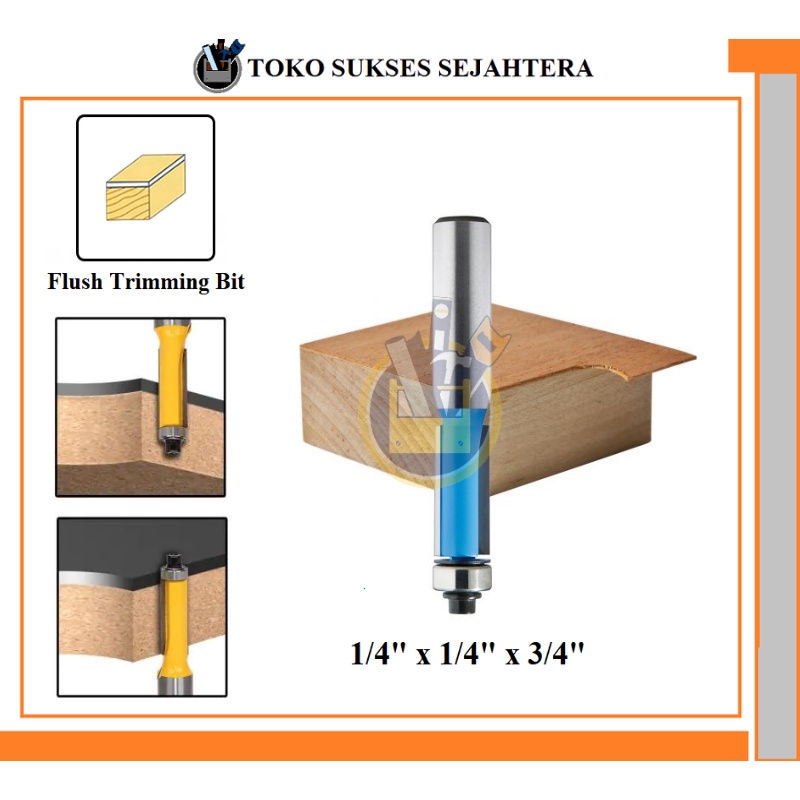 TOKO SUKSES SEJAHTERA

Flush Trimming Bit

1/4" x 1/4" x 3/4"