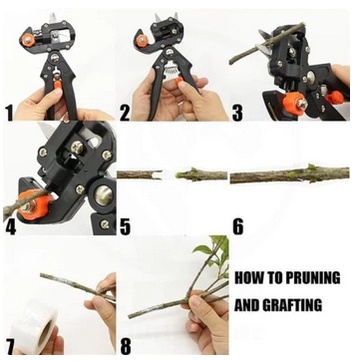 1
2
3
4
5
6
7
8
HOW TO PRUNING
AND GRAFTING