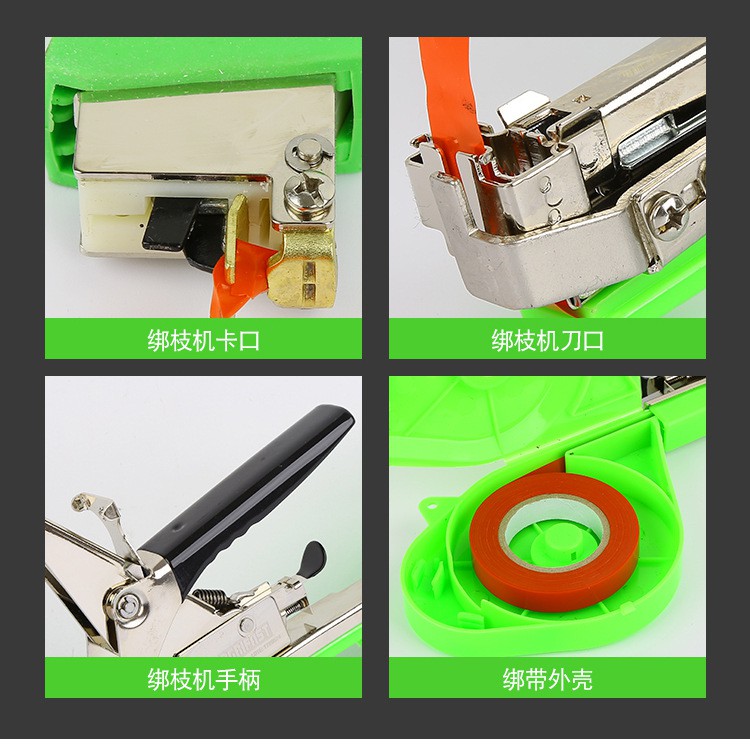 绑枝机卡口

绑枝机刀口

绑枝机手柄

绑带外壳