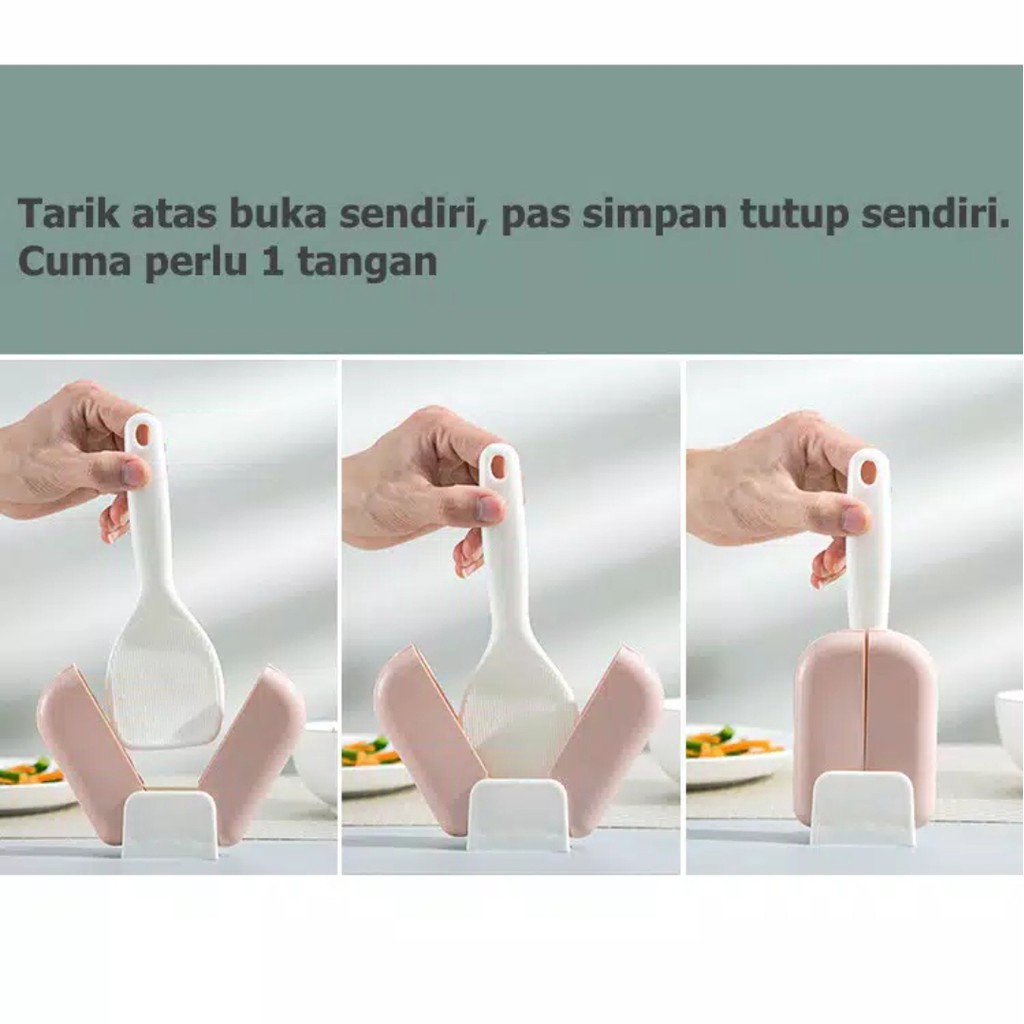 Tarik atas buka sendiri, pas simpan tutup sendiri.
Cuma perlu 1 tangan