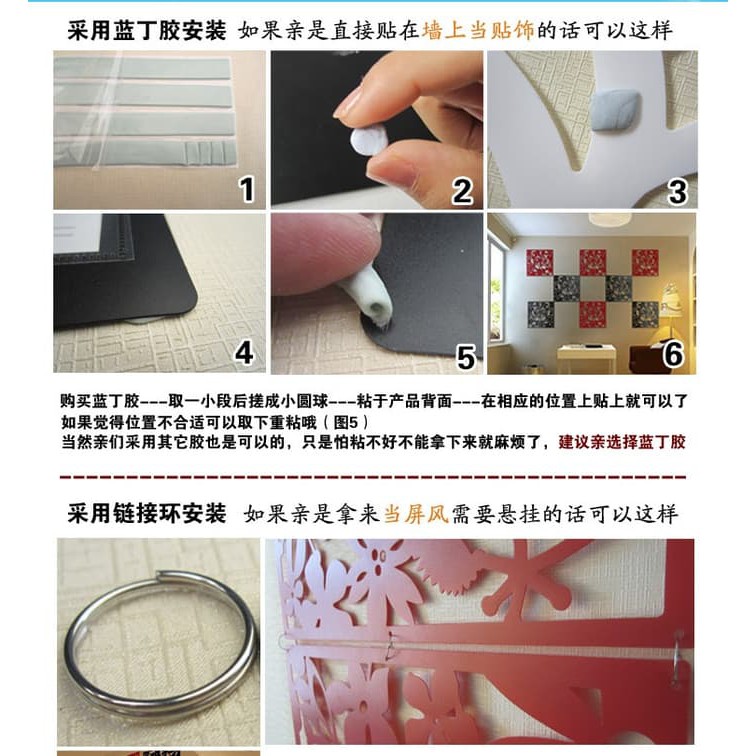 采用蓝丁胶安装 如果亲是直接贴在墙上当贴饰的话可以这样

1

2

3

4

5

6

购买蓝丁胶---取一小段后搓成小圆球---粘于产品背面---在相应的位置上贴上就可以了
如果觉得位置不合适可以取下重粘哦（图5）
当然亲们采用其它胶也是可以的，只是怕粘不好不能拿下来就麻烦了，建议亲选择蓝丁胶

采用链接环安装 如果亲是拿来当屏风需要悬挂的话可以这样