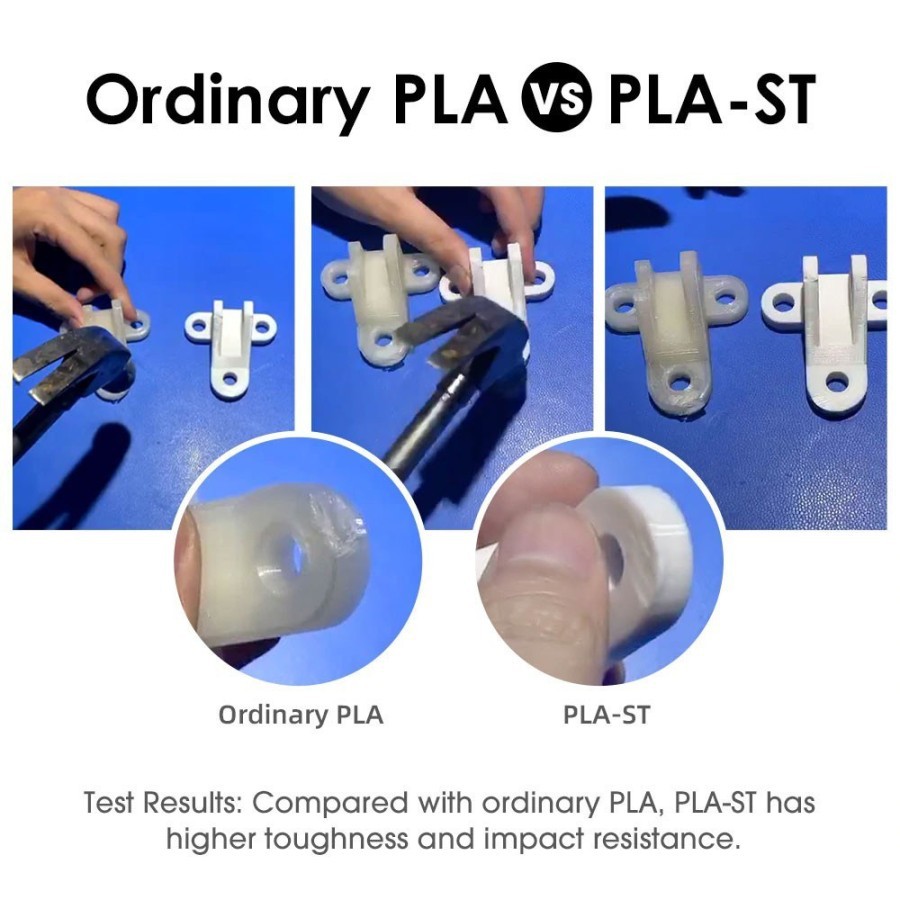 Ordinary PLA VS PLA-ST

Ordinary PLA

PLA-ST

Test Results: Compared with ordinary PLA, PLA-ST has higher toughness and impact resistance.