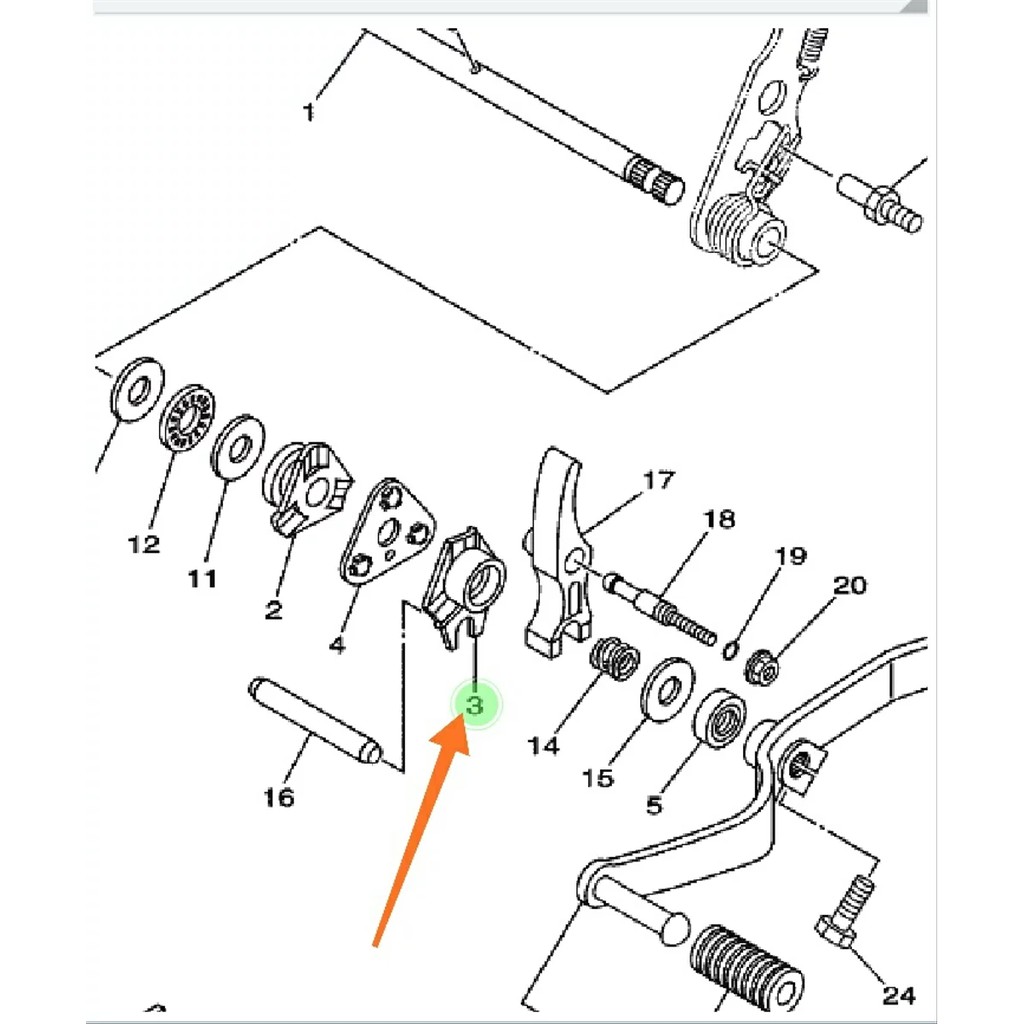 1
17
18
19
20
12
11
2
4
3
14
15
5
16
24