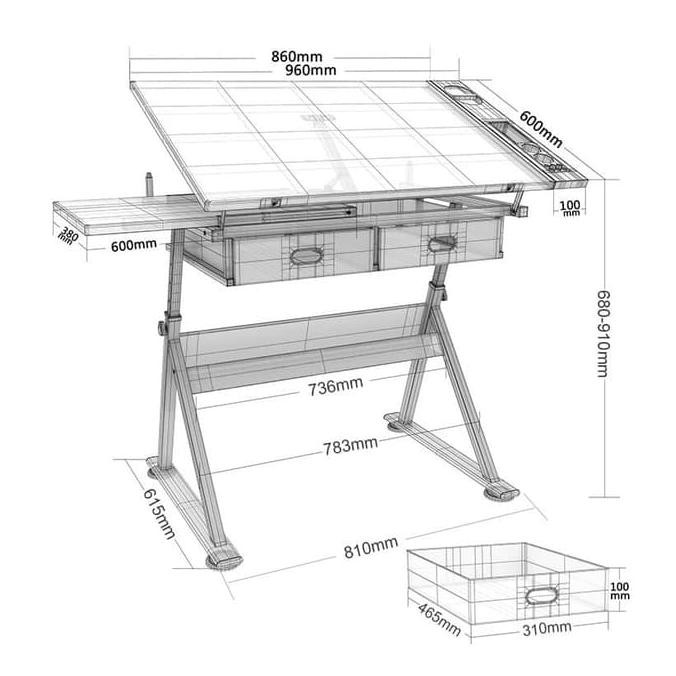 860mm
960mm
600mm
100 mm
380 mm
600mm
680-910mm
736mm
783mm
615mm
810mm
100 mm
465mm
310mm