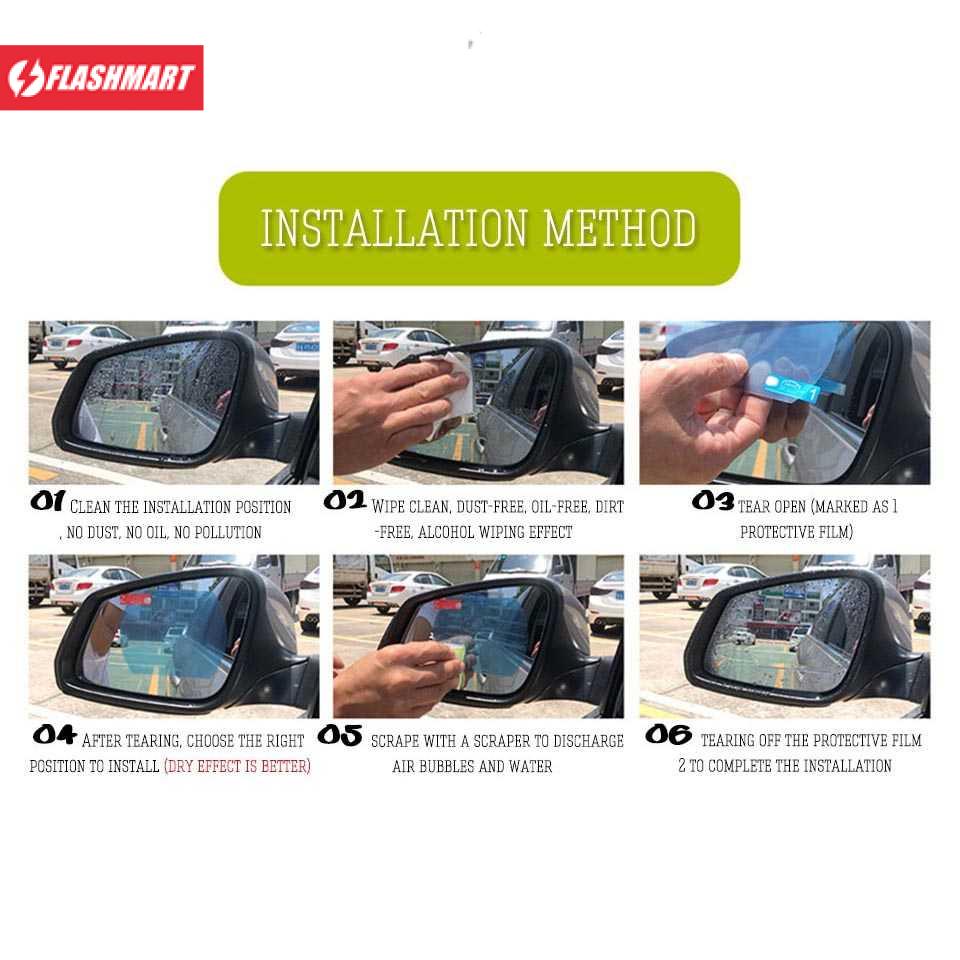 FLASHMART

INSTALLATION METHOD

01 CLEAN THE INSTALLATION POSITION , NO DUST, NO OIL, NO POLLUTION

02 WIPE CLEAN, DUST-FREE, OIL-FREE, DIRT -FREE, ALCOHOL WIPING EFFECT

03 TEAR OPEN (MARKED AS 1 PROTECTIVE FILM)

04 AFTER TEARING, CHOOSE THE RIGHT POSITION TO INSTALL (DRY EFFECT IS BETTER)

05 SCRAPE WITH A SCRAPER TO DISCHARGE AIR BUBBLES AND WATER

06 TEARING OFF THE PROTECTIVE FILM 2 TO COMPLETE THE INSTALLATION