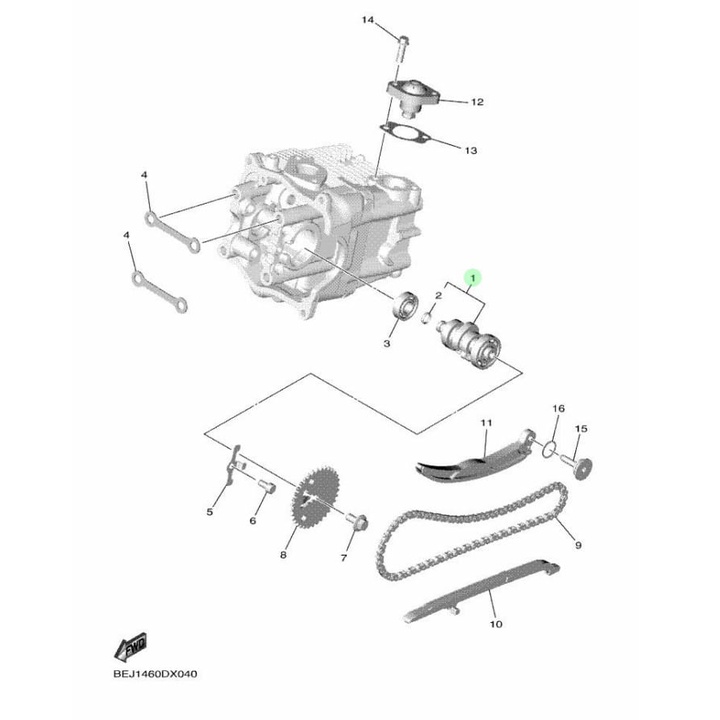 14
12
13
4
4
1
2
3
16
11
15
5
6
8
7
9
10
FWD
BEJ1460DX040