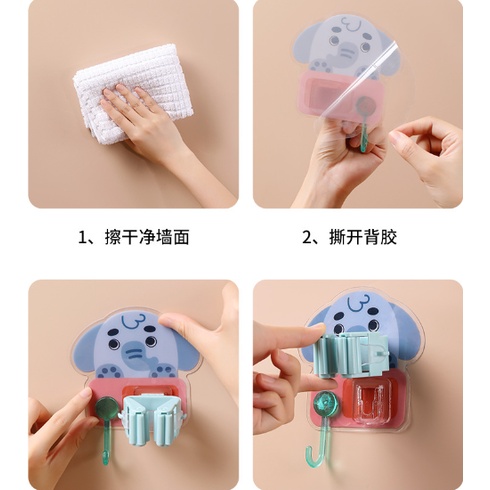 1、擦干净墙面

2、撕开背胶