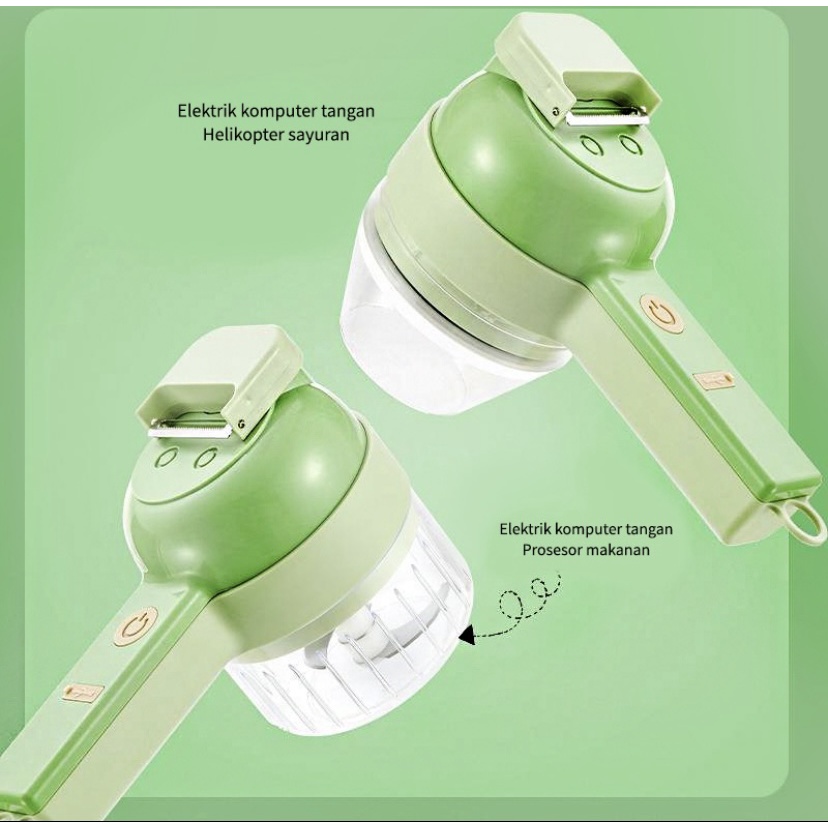 Elektrik komputer tangan
Helikopter sayuran

Elektrik komputer tangan
Prosesor makanan